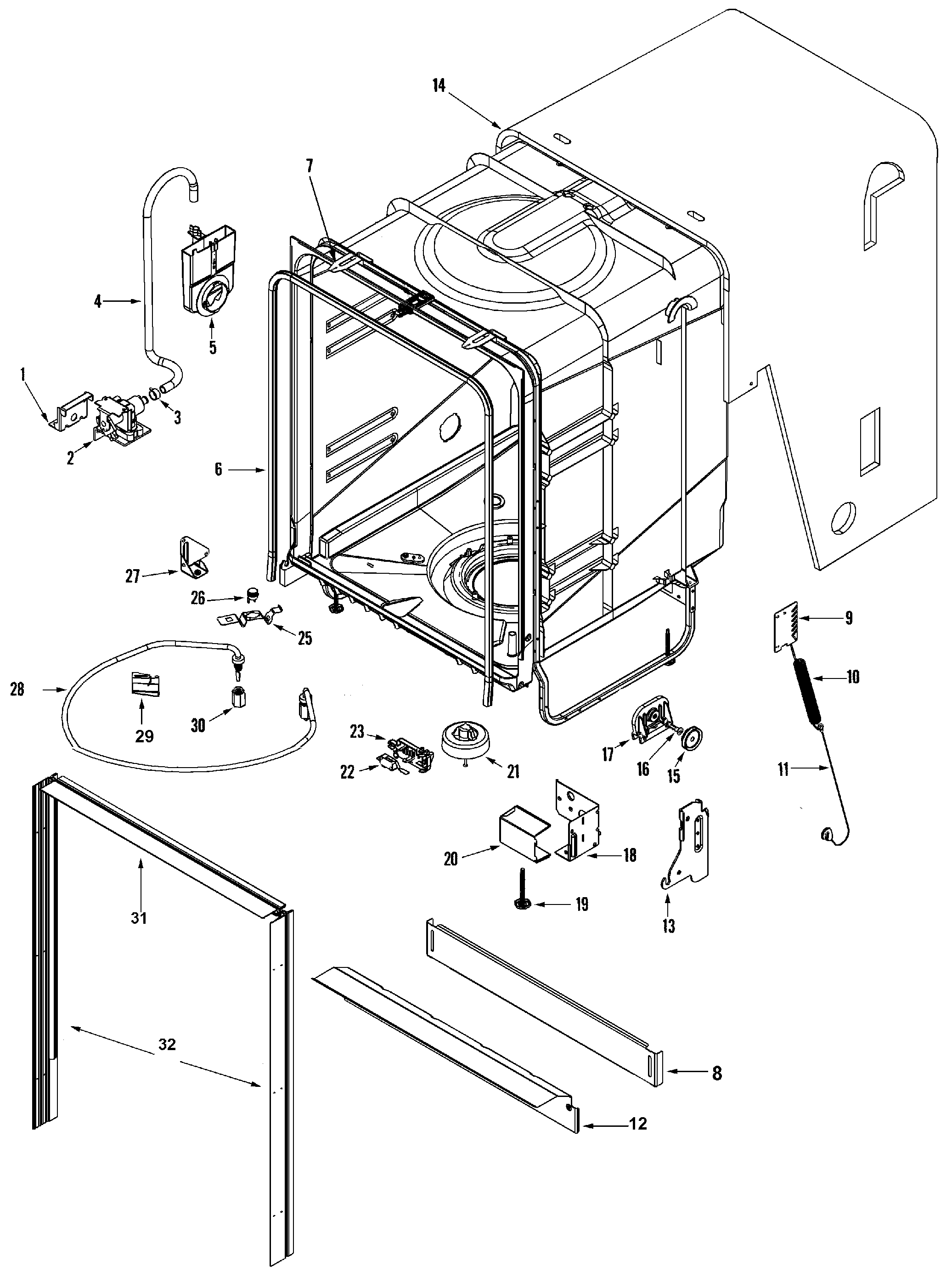 14
7
4
5
1
3
2
6
27
26
25
9
10
28
29
30
23
22
21
17
16
15
11
20
18
19
13
31
32
8
12