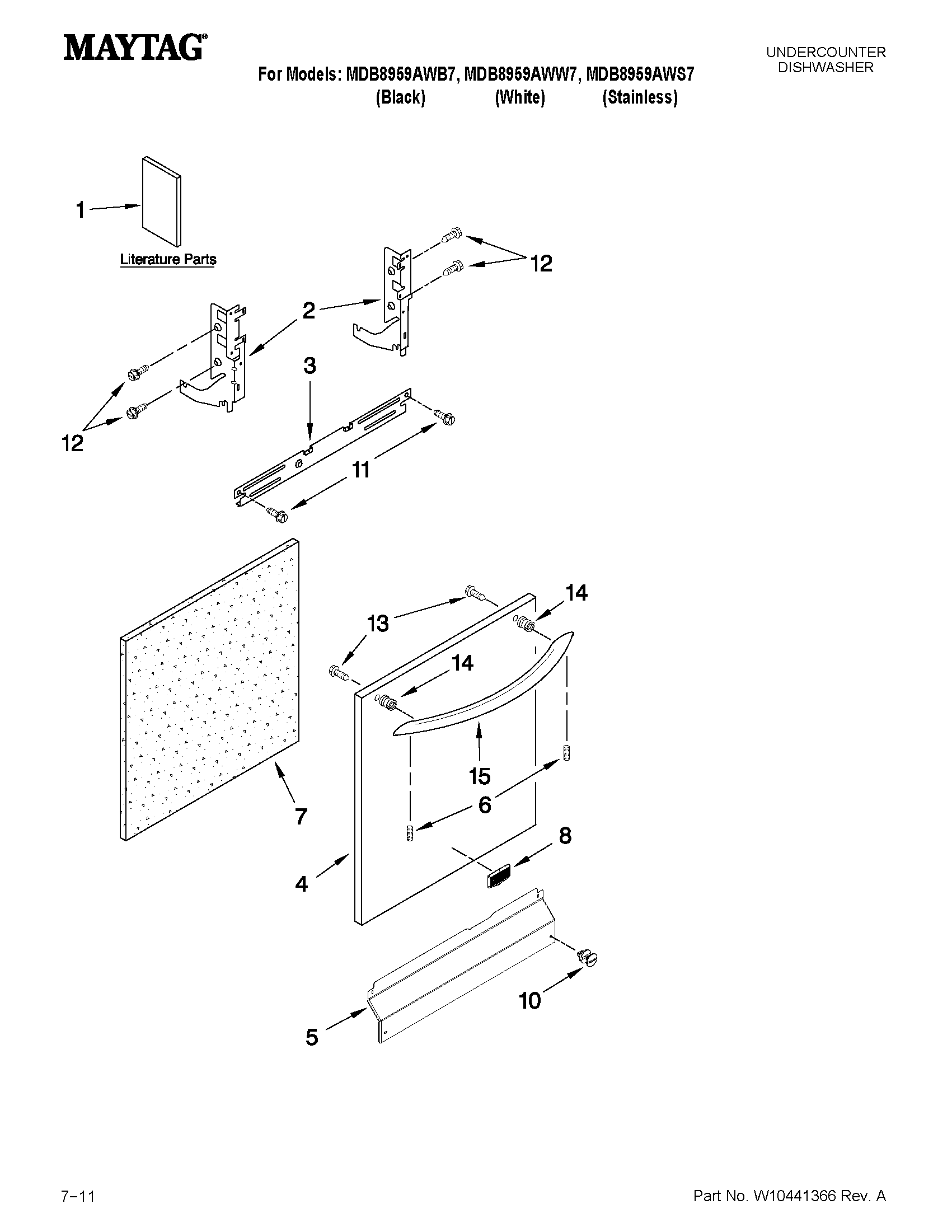 MAYTAG®

For Models: MDB8959AWB7, MDB8959AWW7, MDB8959AWS7
(Black) (White) (Stainless)

UNDERCOUNTER DISHWASHER

1
Literature Parts
12
2
3
12
11
14
13
14
15
6
7
8
4
10
5

7–11

Part No. W10441366 Rev. A