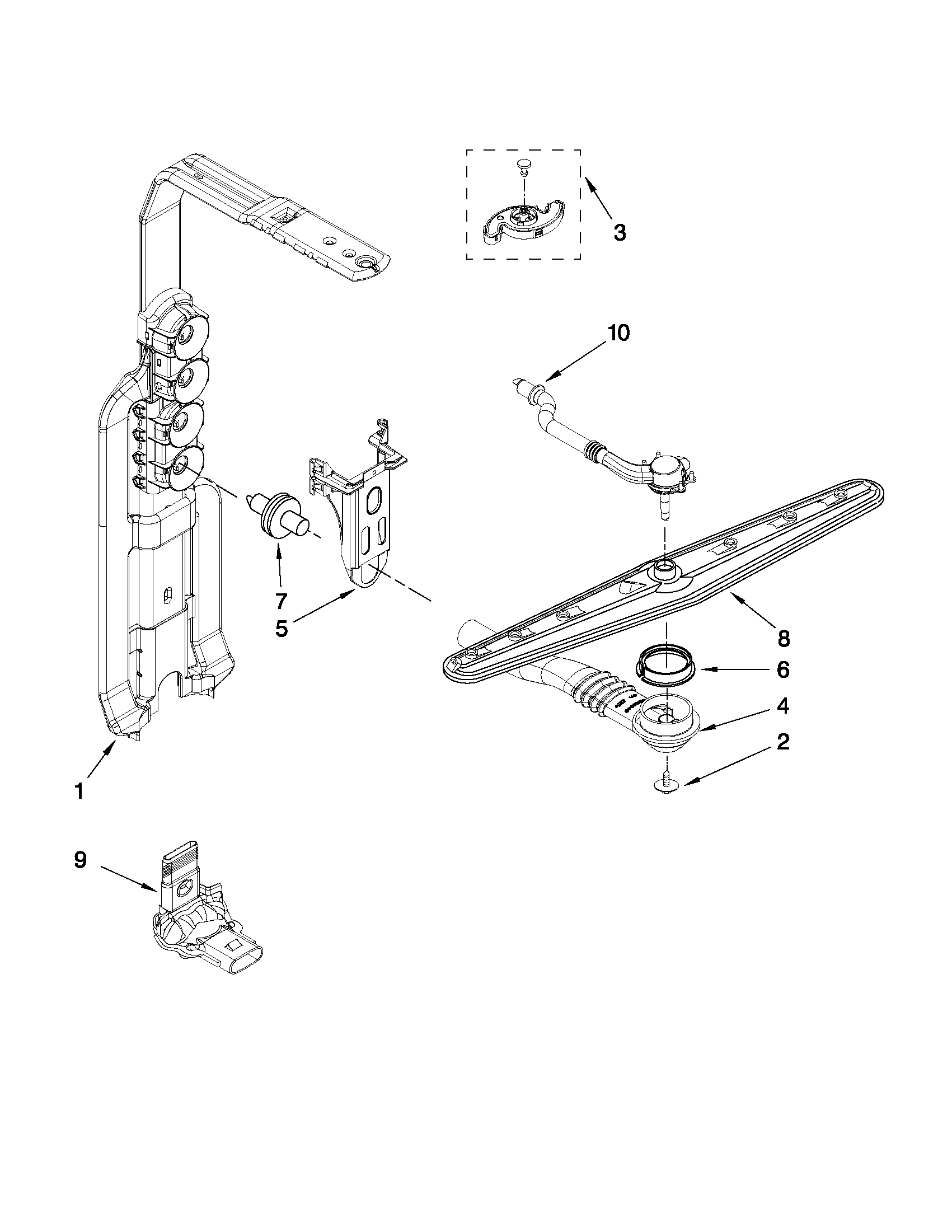 3

10

7

5

8

6

4

2

1

9