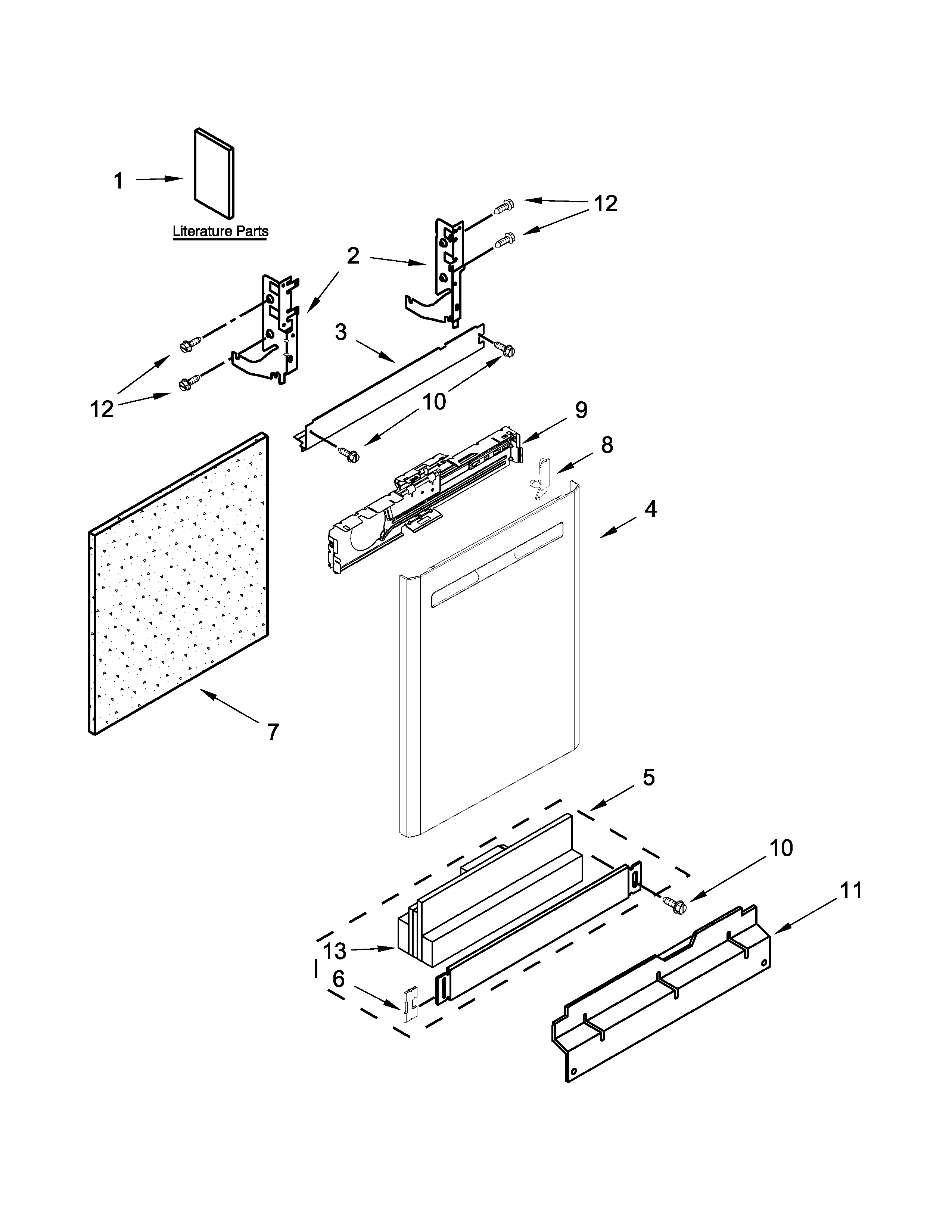 1
Literature Parts
12
2
3
12
10
9
8
4
7
5
10
11
13
6