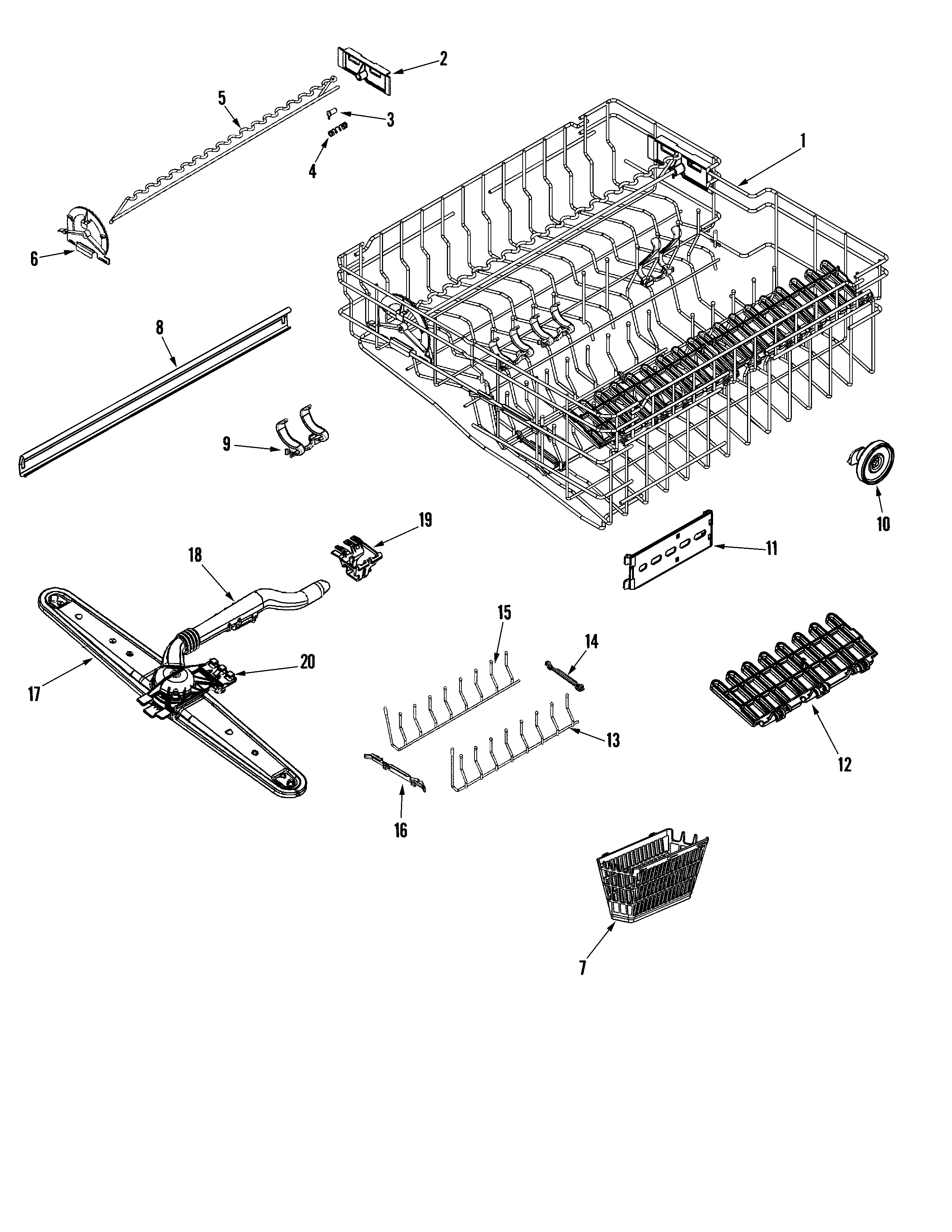 2
5
3
4
1
6
8
9
10
19
11
18
15
14
20
17
13
12
16
7