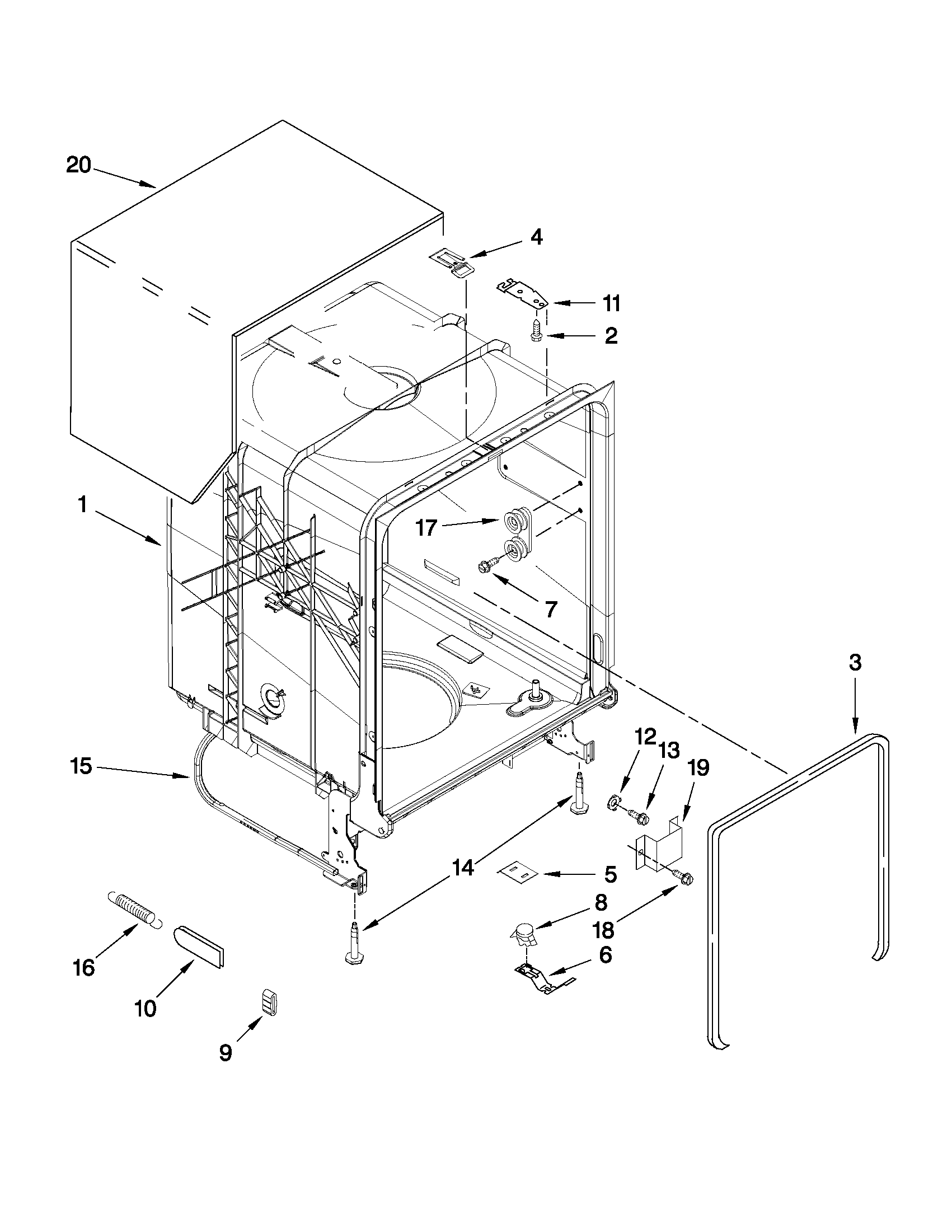 20
4
11
2
1
17
7
3
15
12
13
19
14
5
8
18
6
16
10
9