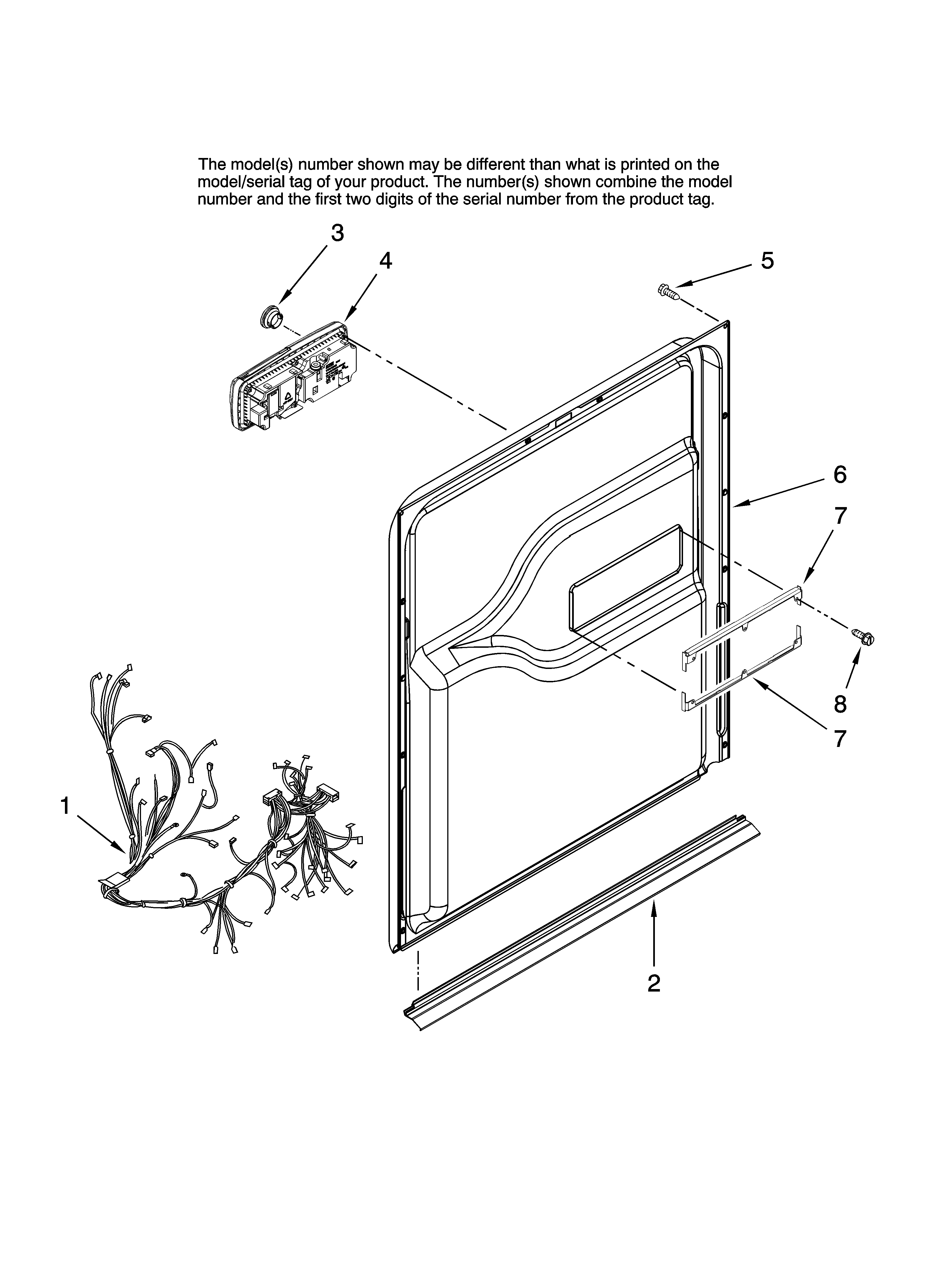 The model(s) number shown may be different than what is printed on the model/serial tag of your product. The number(s) shown combine the model number and the first two digits of the serial number from the product tag.

3
4
5
6
7
8
7
1
2