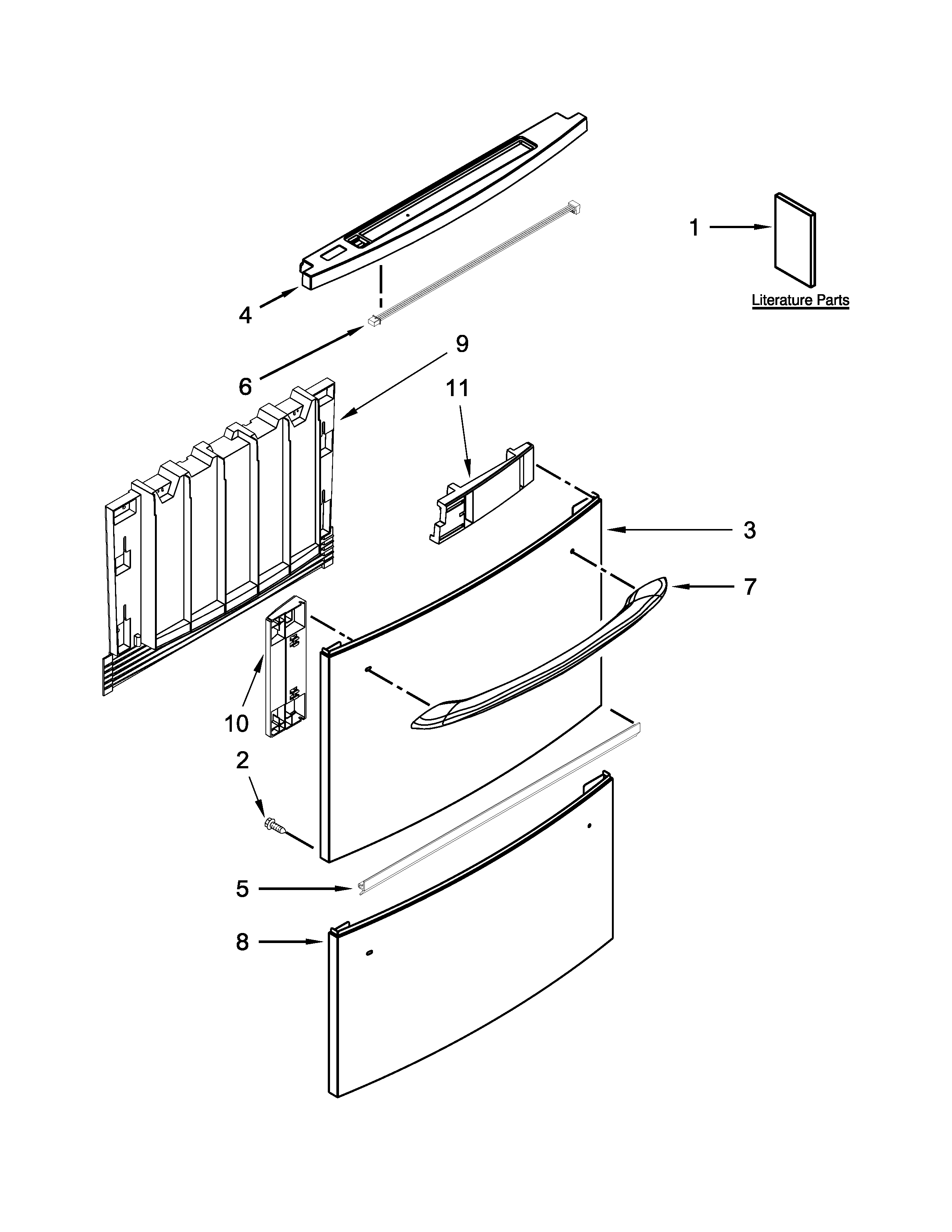 1

Literature Parts

4

6

9

11

3

7

10

2

5

8