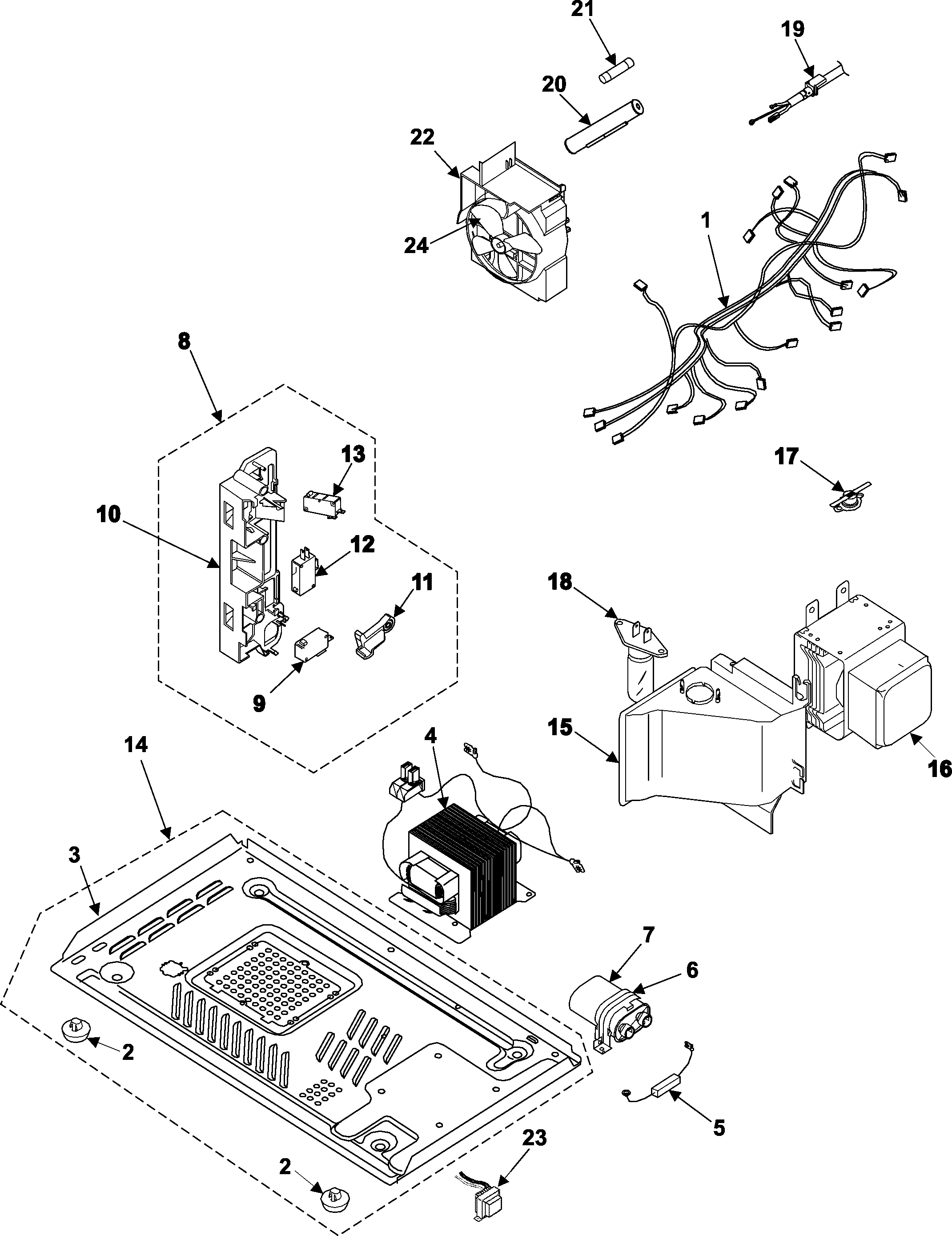 21
19
20
22
24
1
8
13
10
12
11
17
18
9
15
16
14
4
3
7
6
2
5
23
2