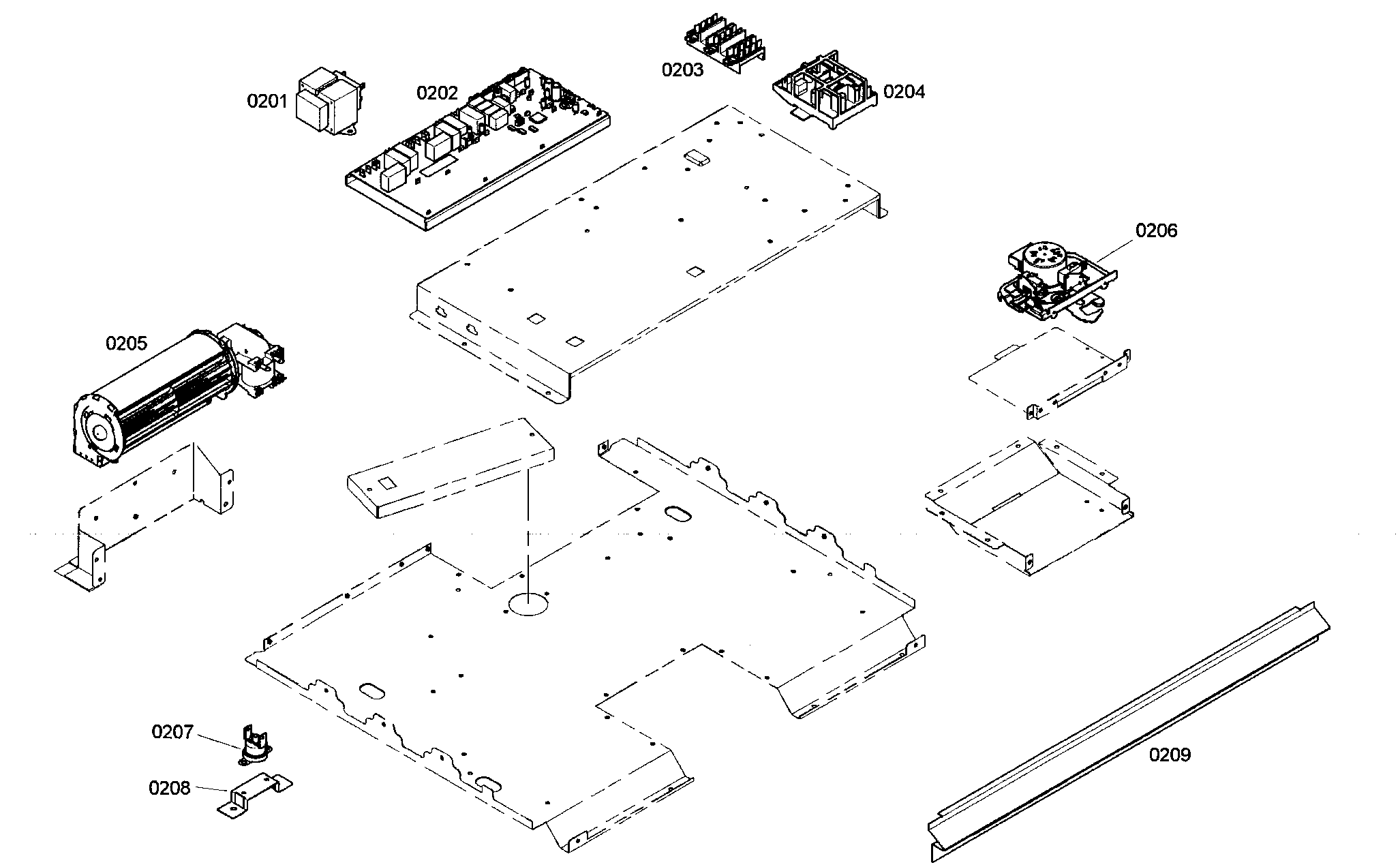 0201
0202
0203
0204
0206
0205
0207
0208
0209