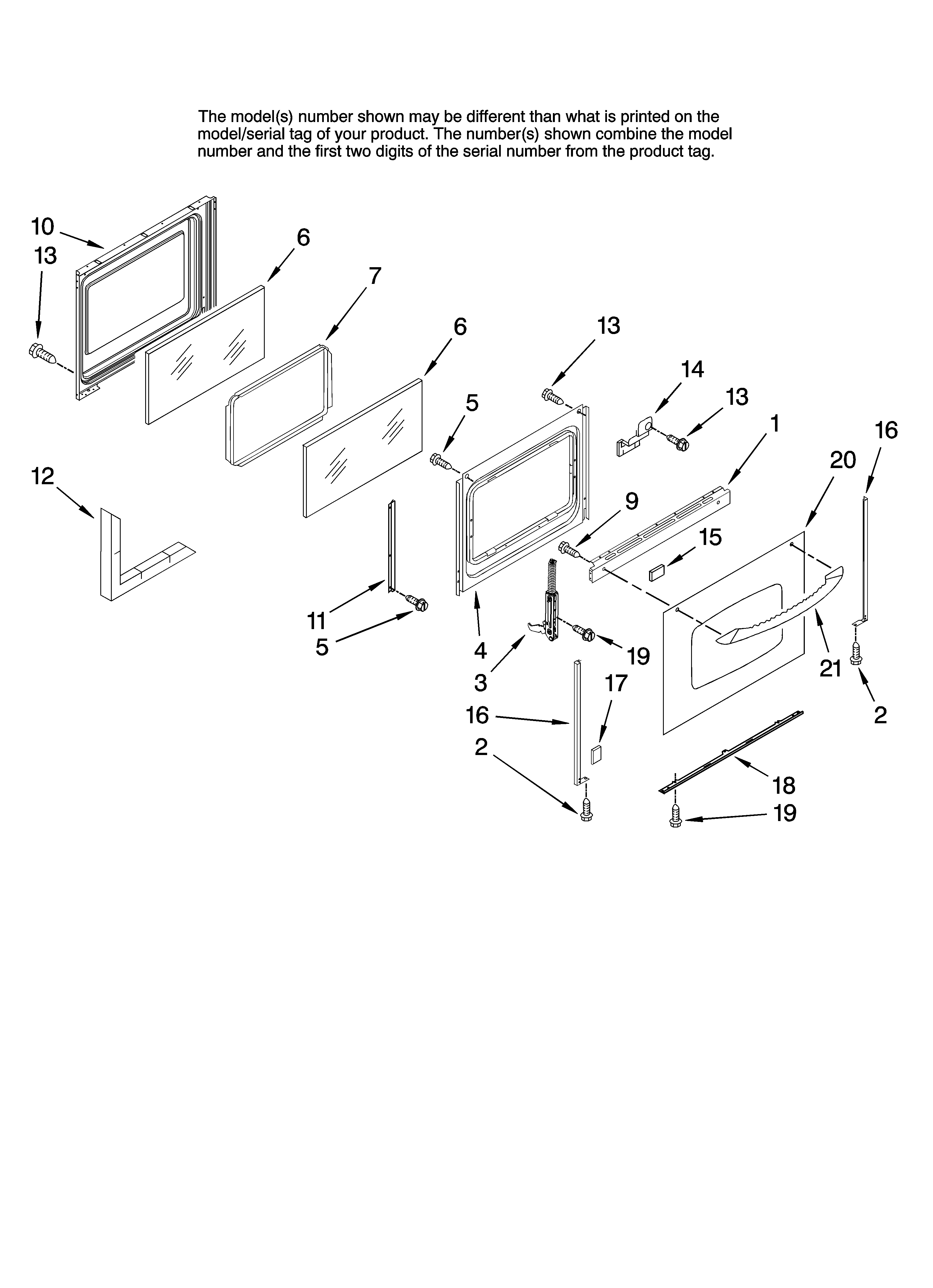 The model(s) number shown may be different than what is printed on the model/serial tag of your product. The number(s) shown combine the model number and the first two digits of the serial number from the product tag.

10
13
6
7
6
13
14
13
5
1
16
20
12
9
15
11
5
4
3
19
21
17
16
2
2
18
19