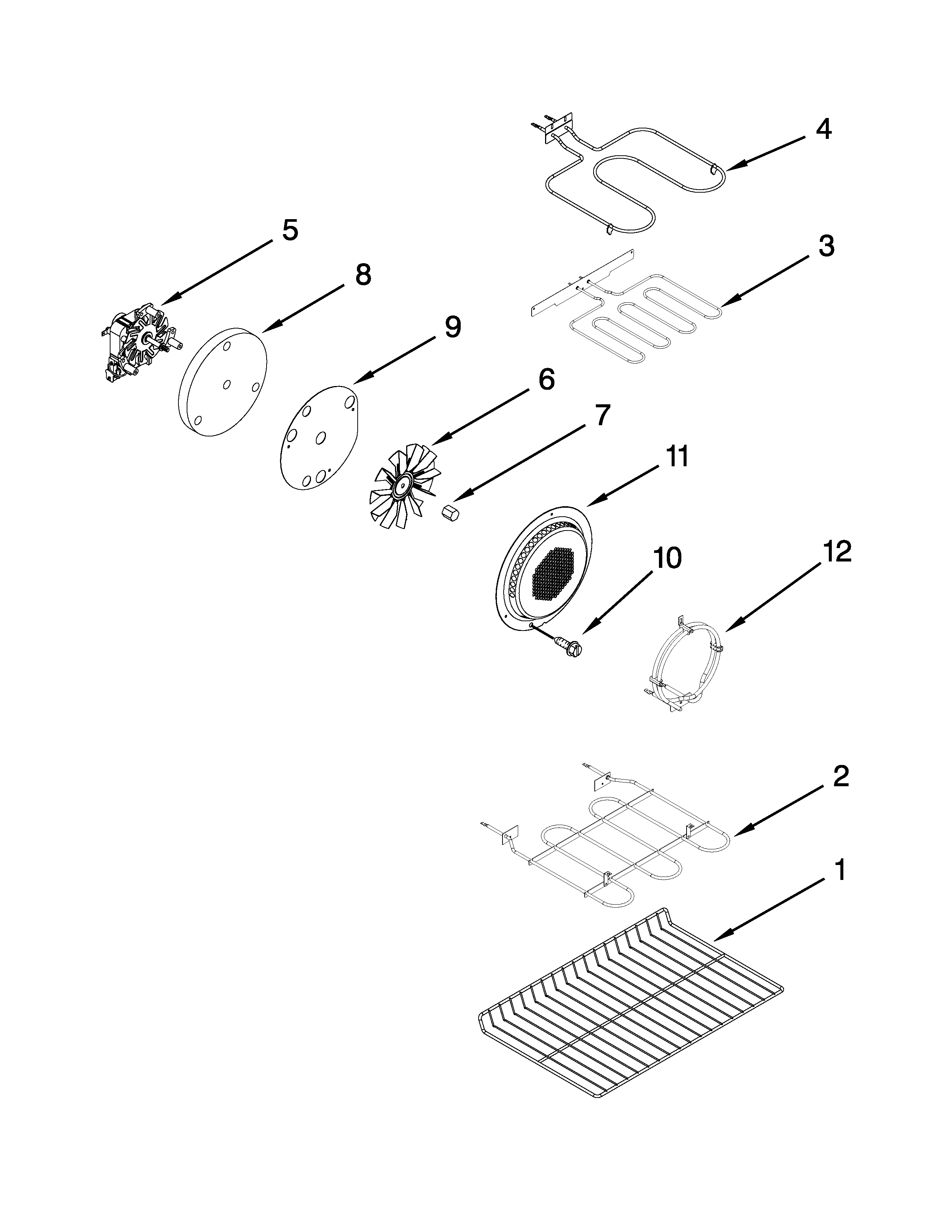 4

5

3

8

9

6

7

11

10

12

2

1