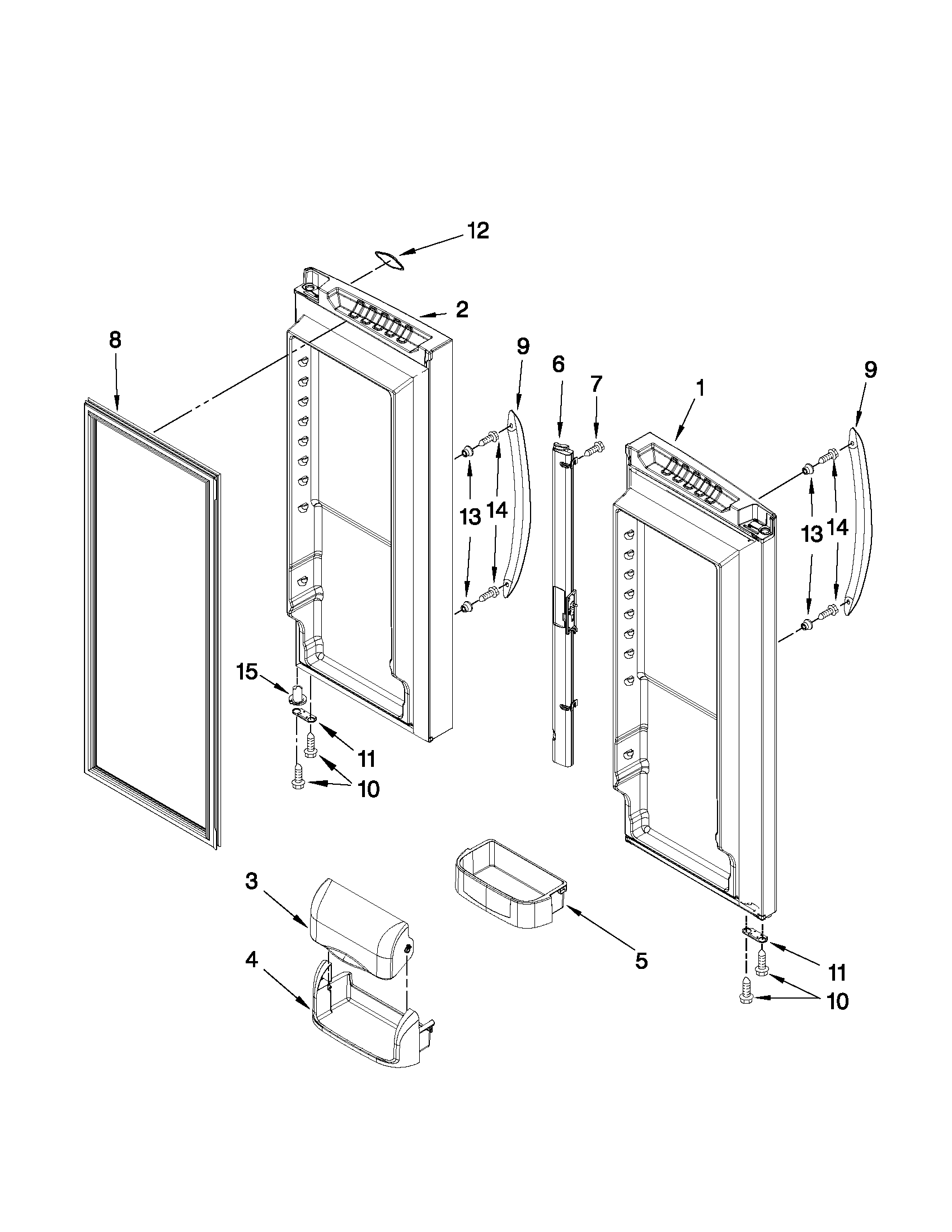 12
2
8
9
6
7
1
9
13
14
13
14
15
11
10
3
4
5
11
10