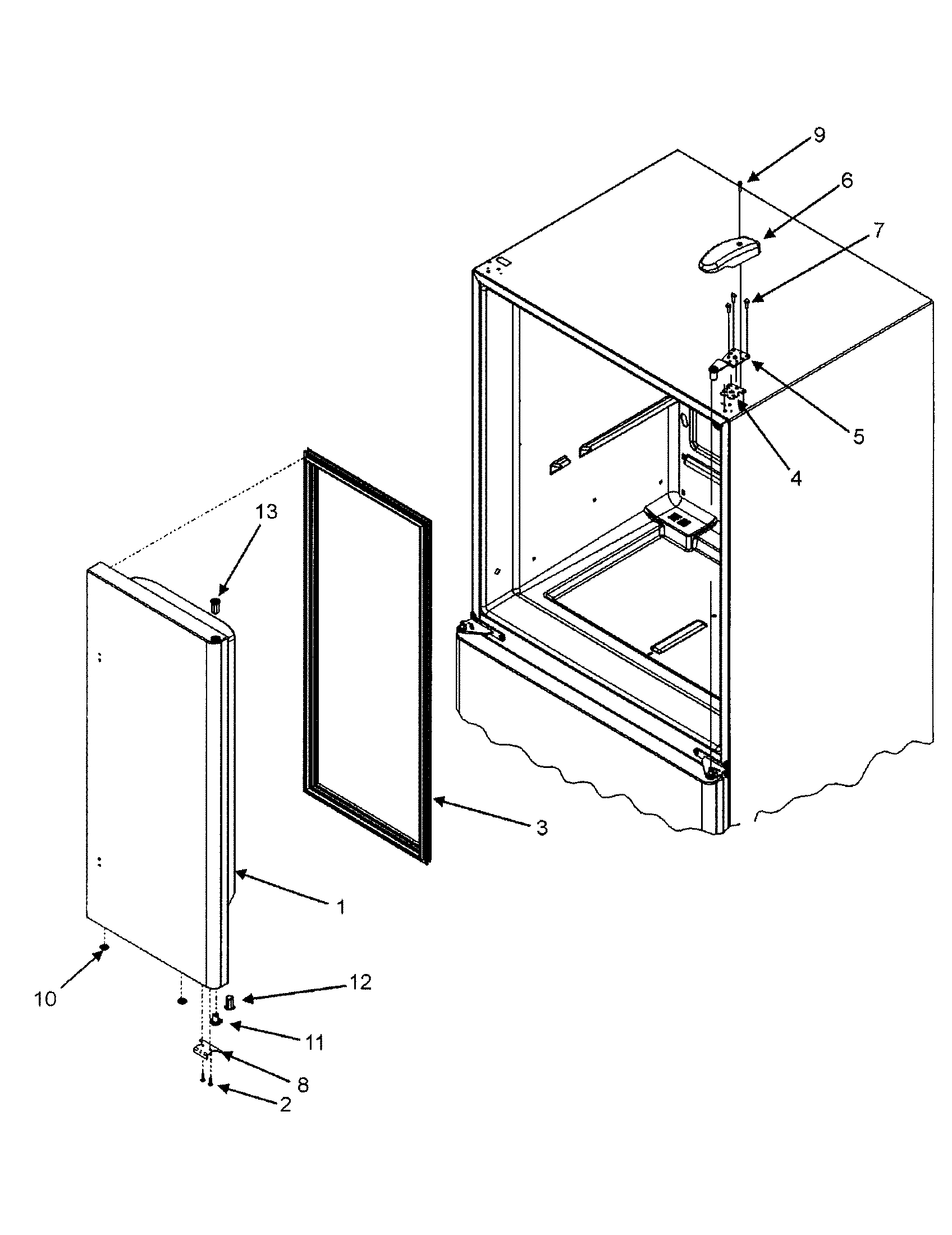 9
6
7
5
4
13
3
1
10
12
11
8
2