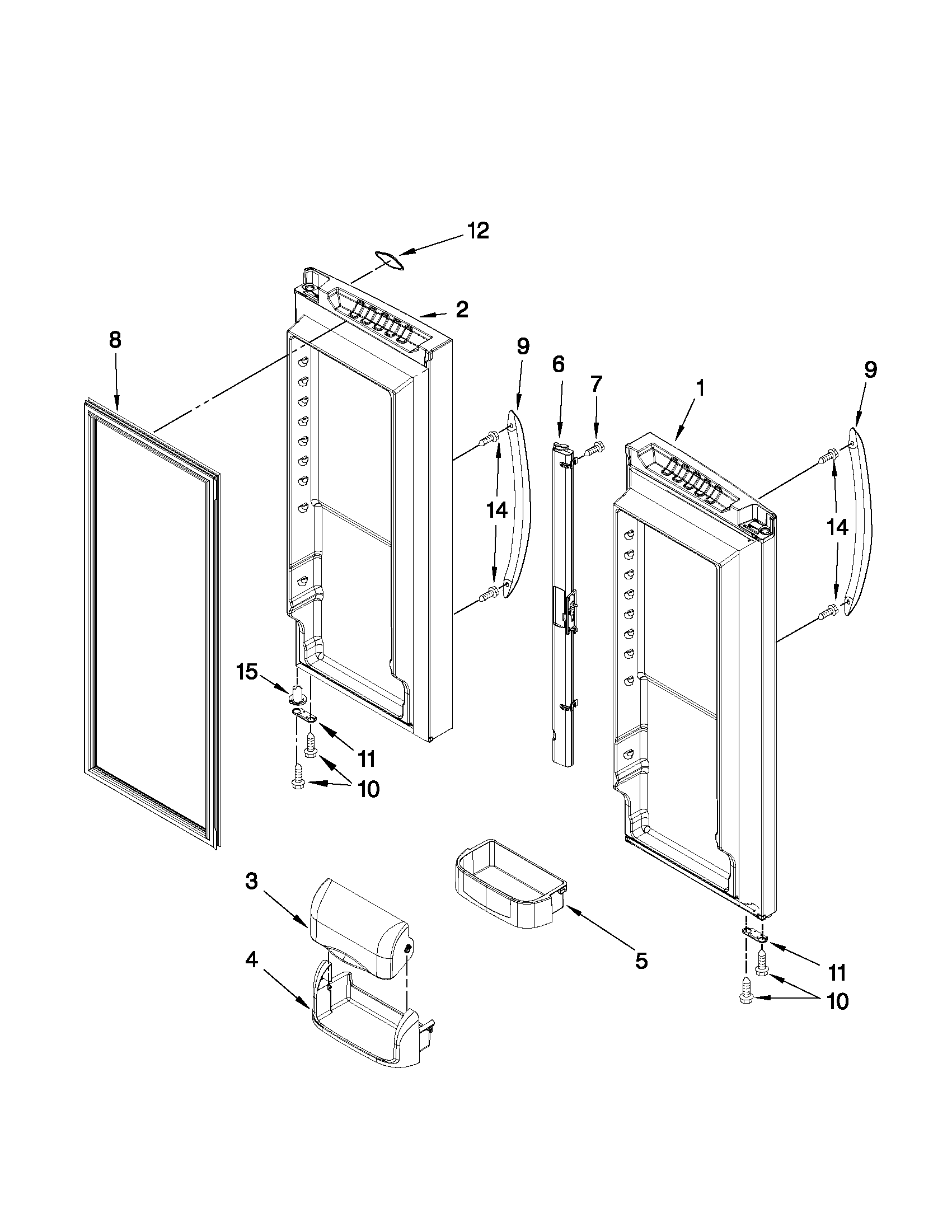 12
2
8
9
6
7
1
9
14
14
15
11
10
3
4
5
11
10