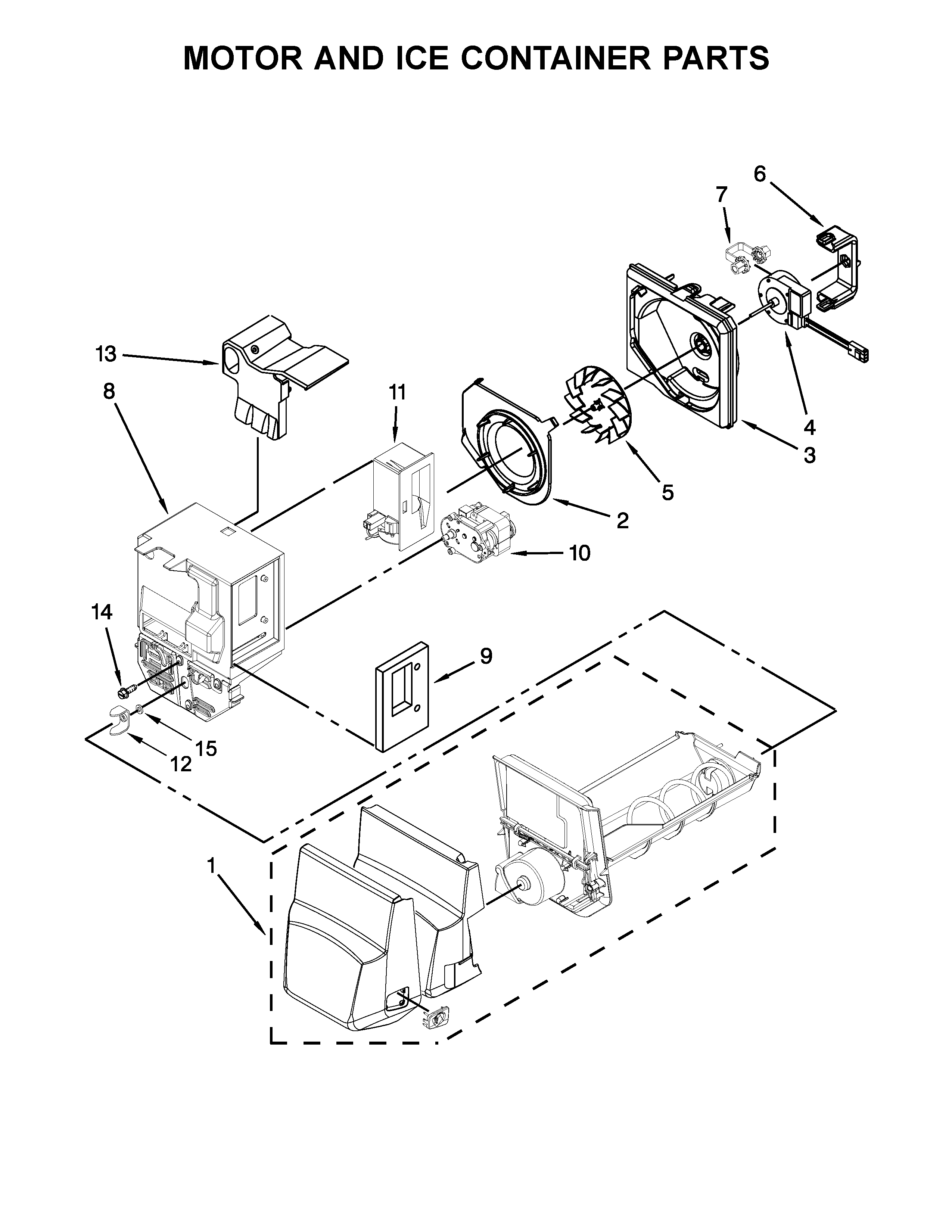 MOTOR AND ICE CONTAINER PARTS

6
7
13
8
11
4
3
5
2
10
14
9
15
12
1