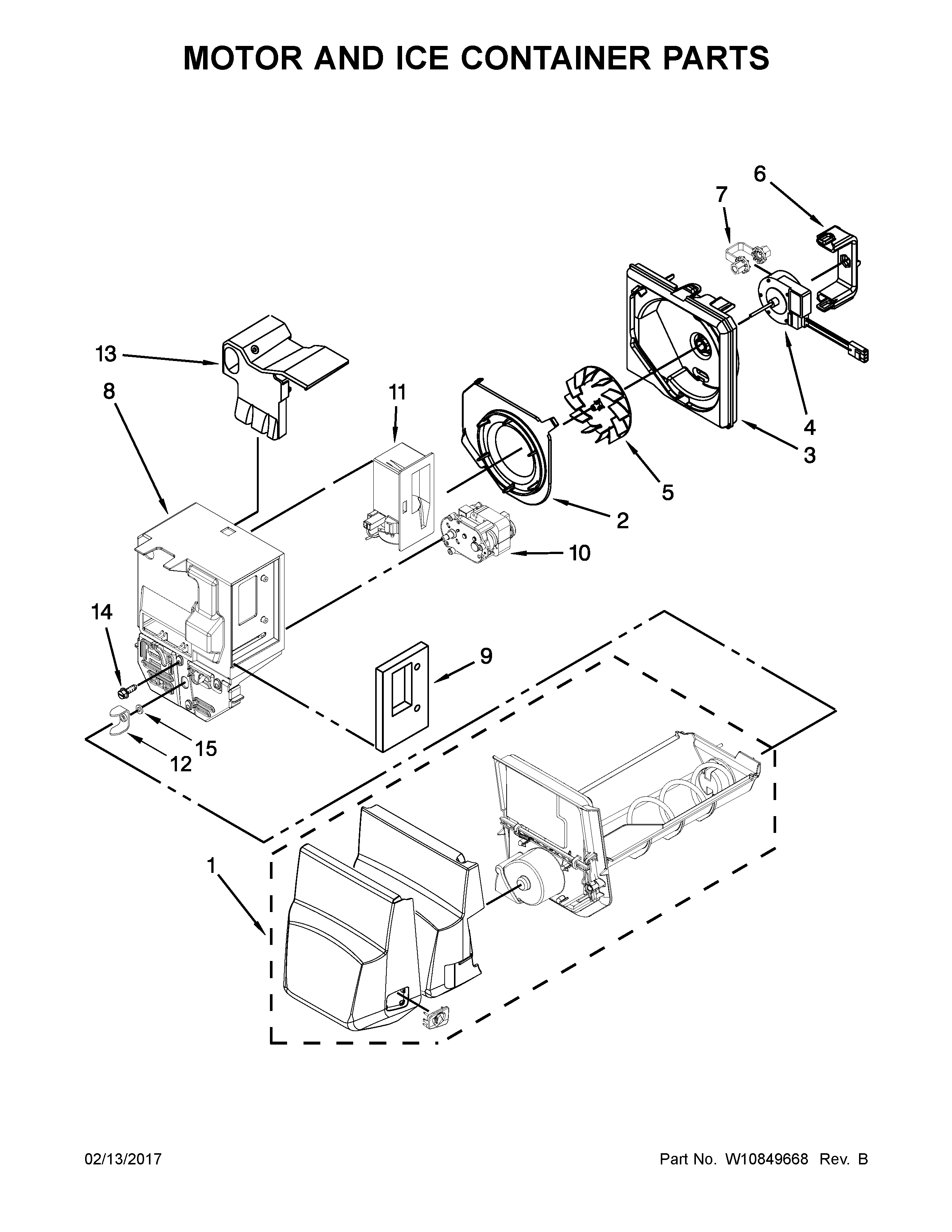 MOTOR AND ICE CONTAINER PARTS

6
7
13
8
11
4
3
5
2
10
14
9
15
12
1

02/13/2017

Part No. W10849668 Rev. B