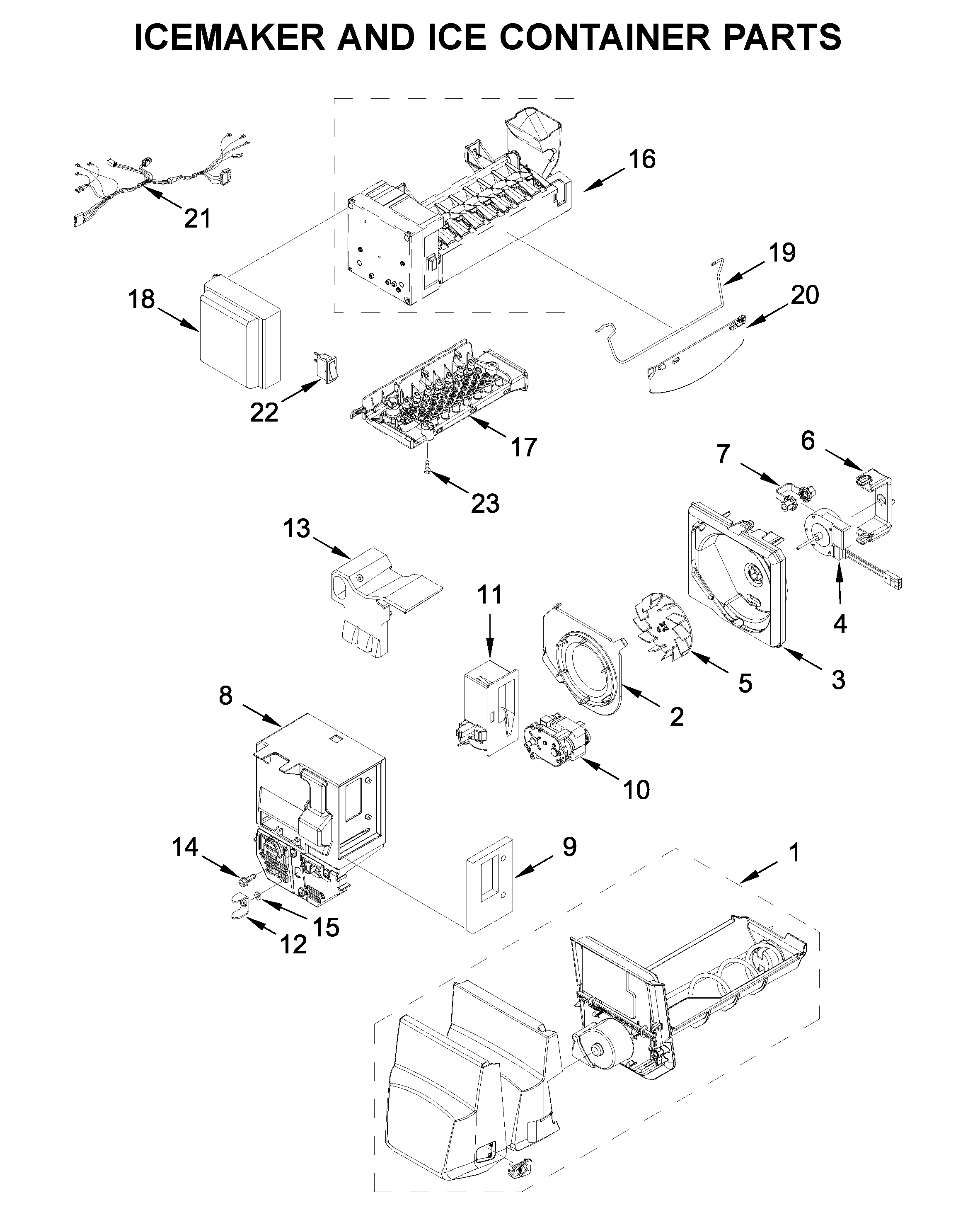 ICEMAKER AND ICE CONTAINER PARTS

16

21

19

18

20

22

17

7

6

23

13

11

4

5

3

8

2

10

14

9

1

15

12