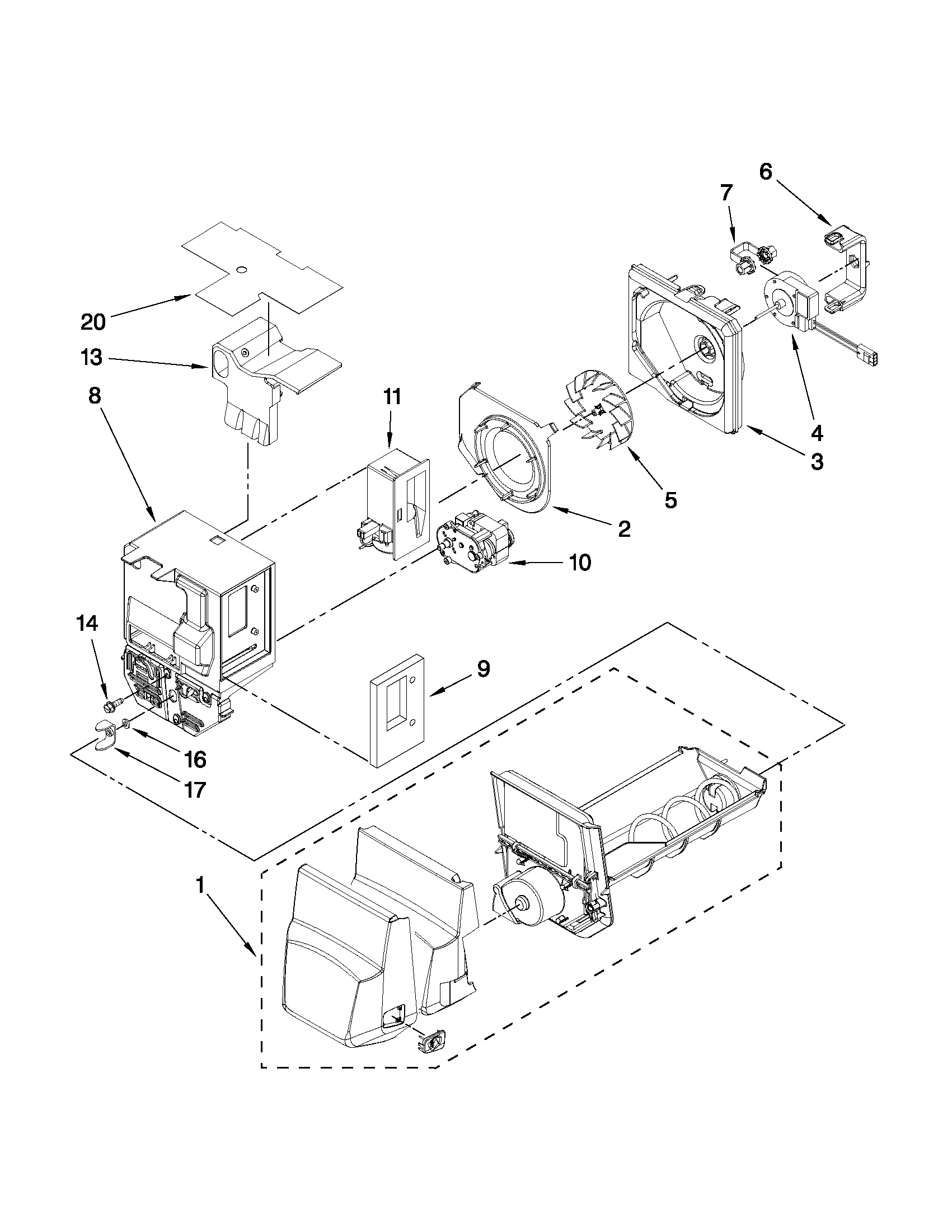 6
7
20
13
8
11
4
3
5
2
10
14
9
16
17
1