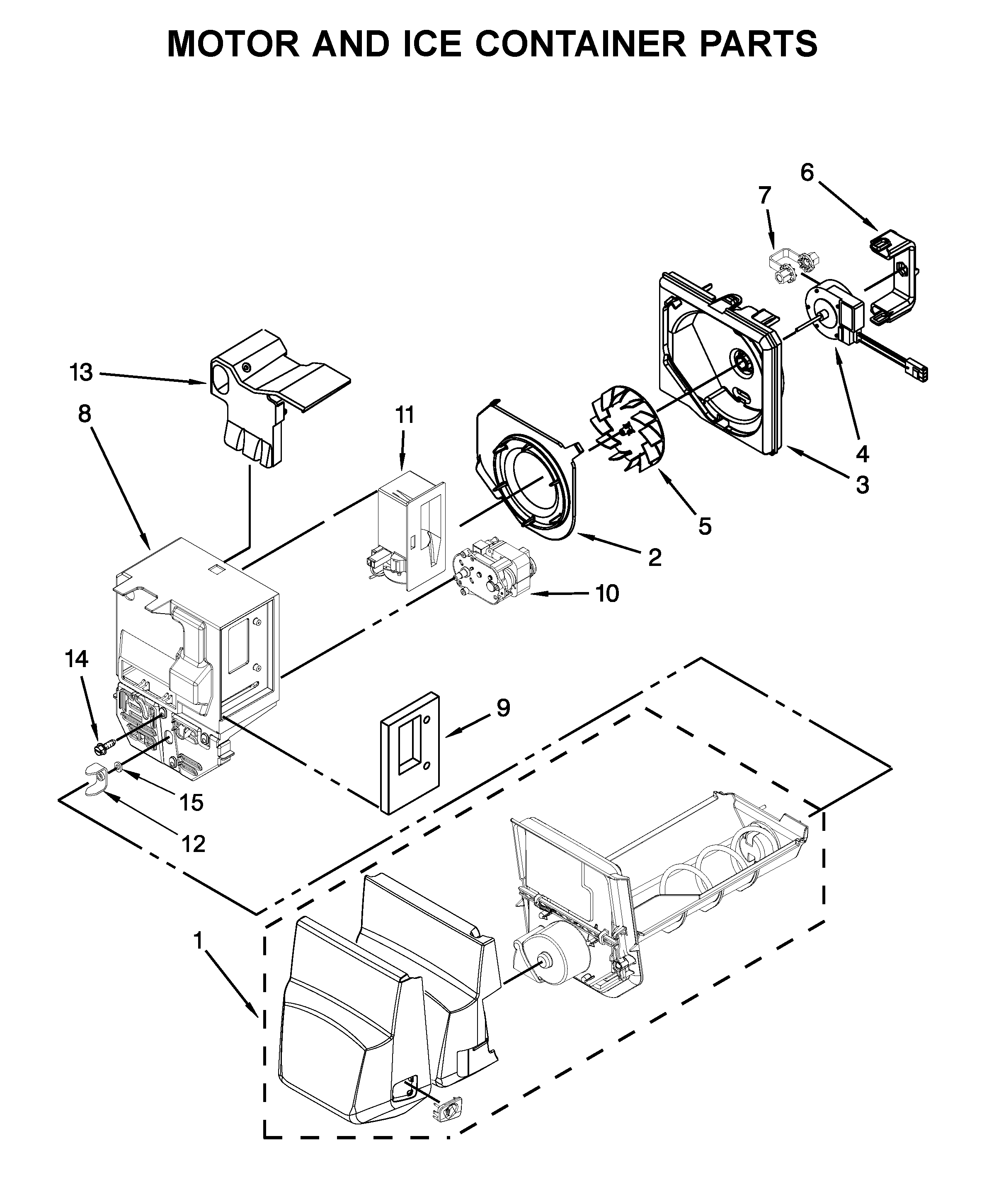 MOTOR AND ICE CONTAINER PARTS

6
7
13
8
11
4
3
5
2
10
14
9
15
12
1