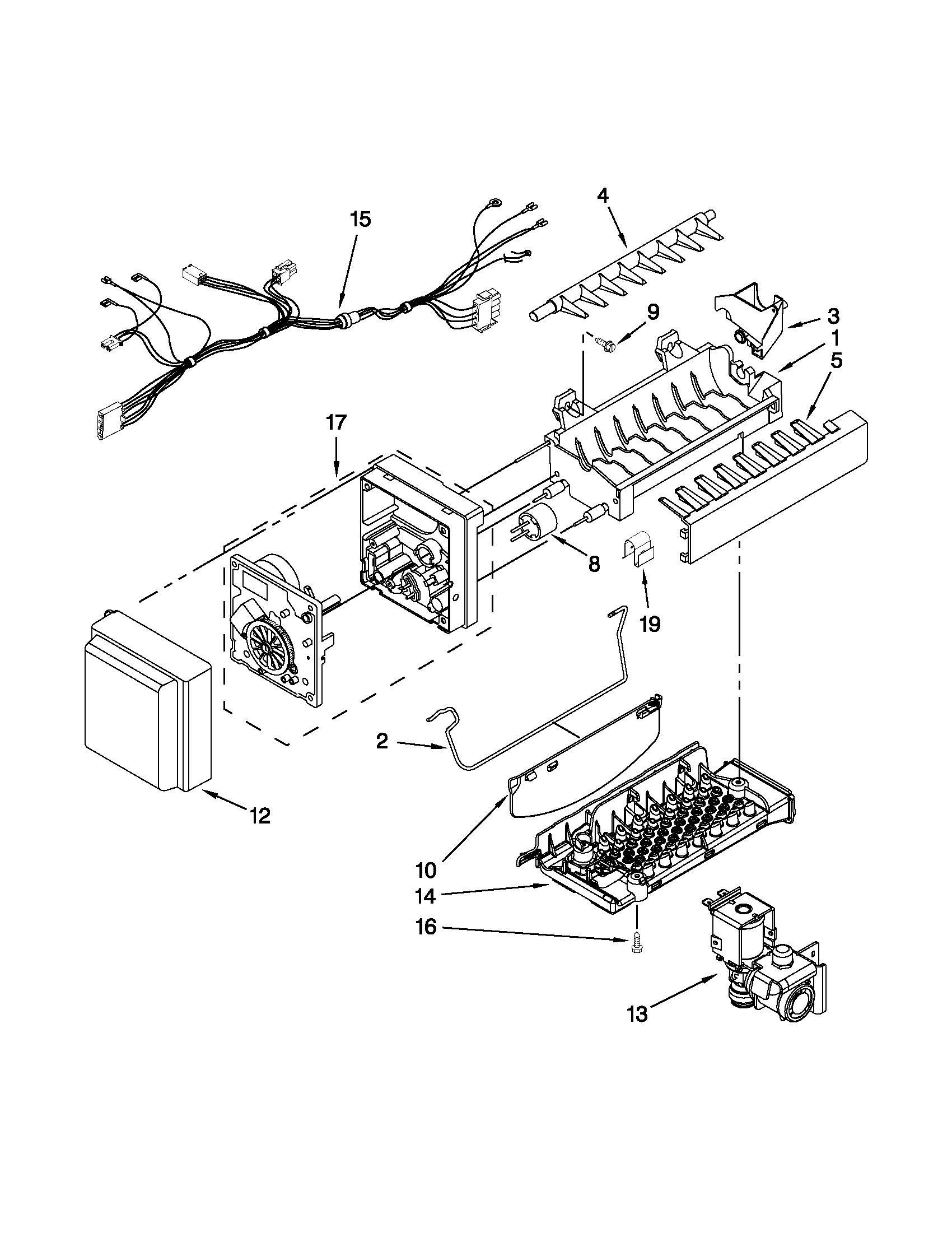 4
15
9
3
1
5
17
8
19
2
12
10
14
16
13