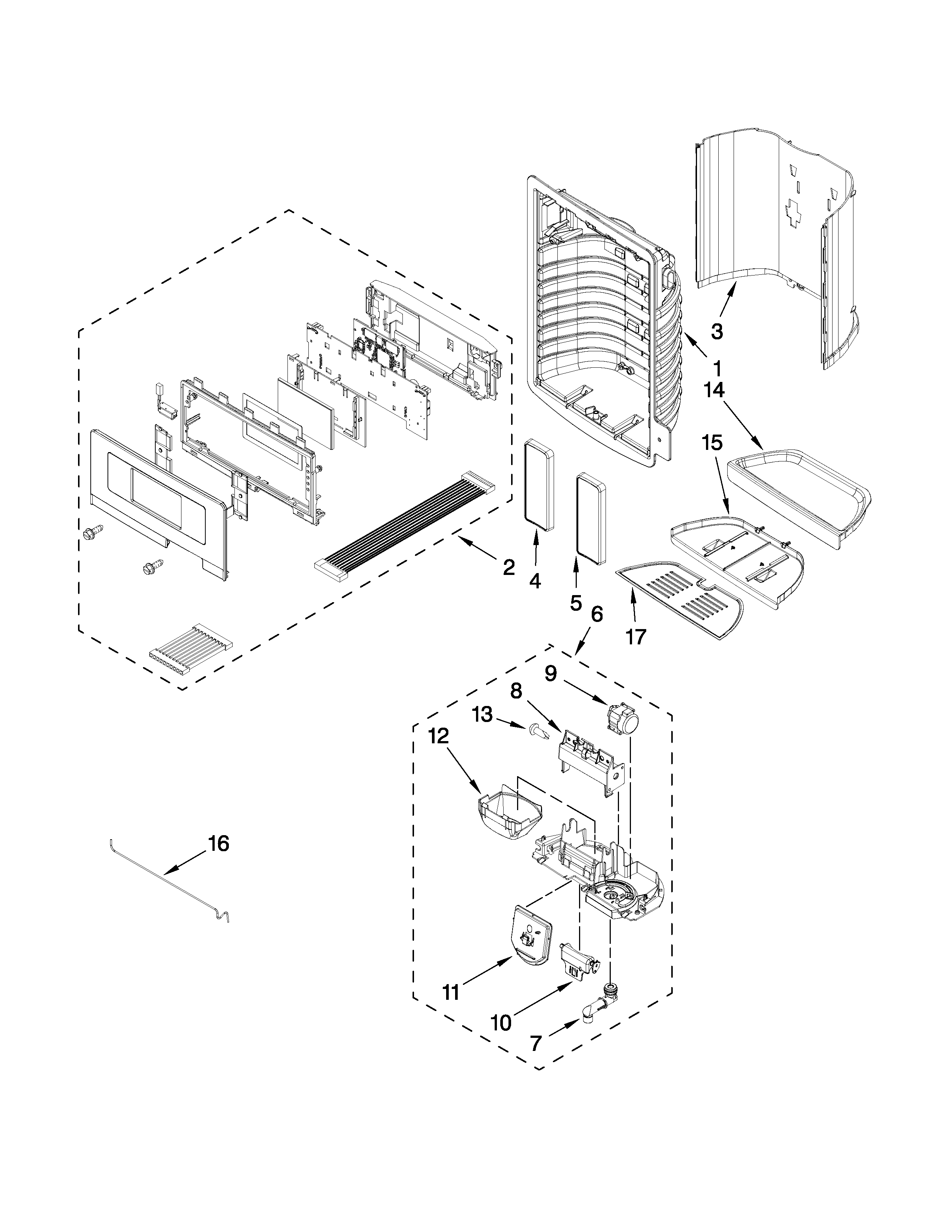 3
1
14
15
2
4
5
6
17
9
8
13
12
16
11
10
7