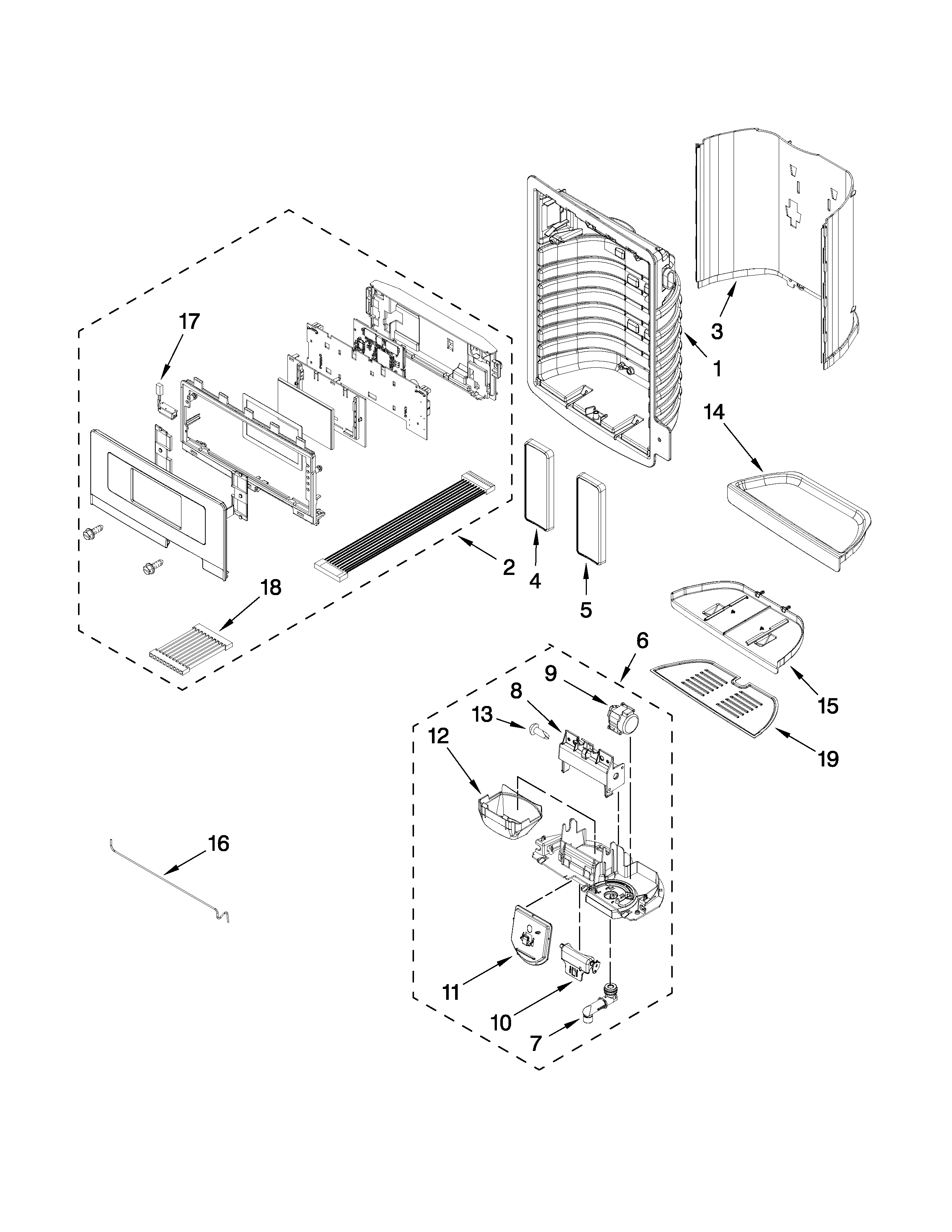 17
3
1
14
2
4
5
18
6
9
8
13
12
15
19
16
11
10
7