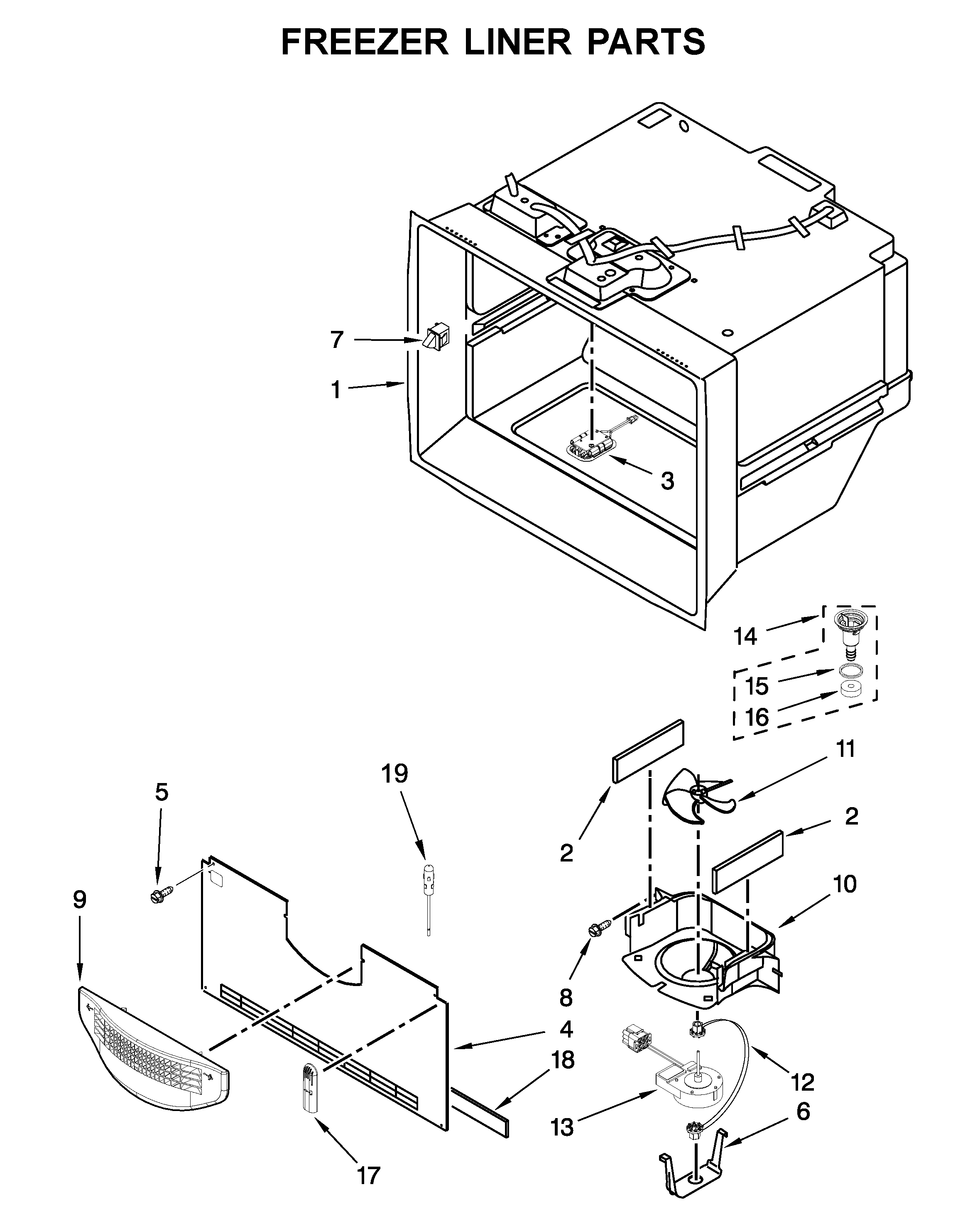 FREEZER LINER PARTS

7
1
3
14
15
16
11
2
2
10
19
5
9
8
4
18
12
13
6
17