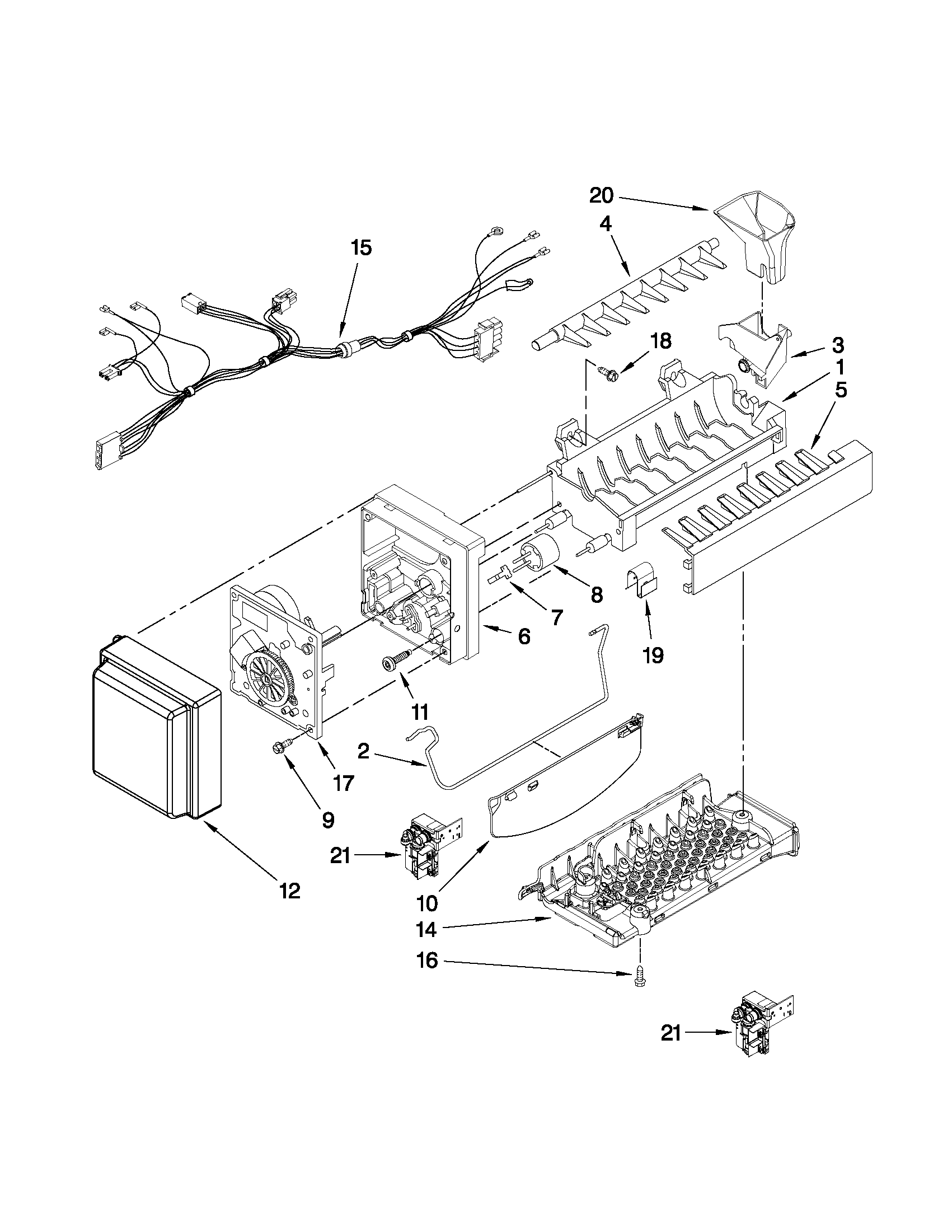 20
4
15
18
3
1
5
8
7
6
19
11
2
17
9
21
12
10
14
16
21