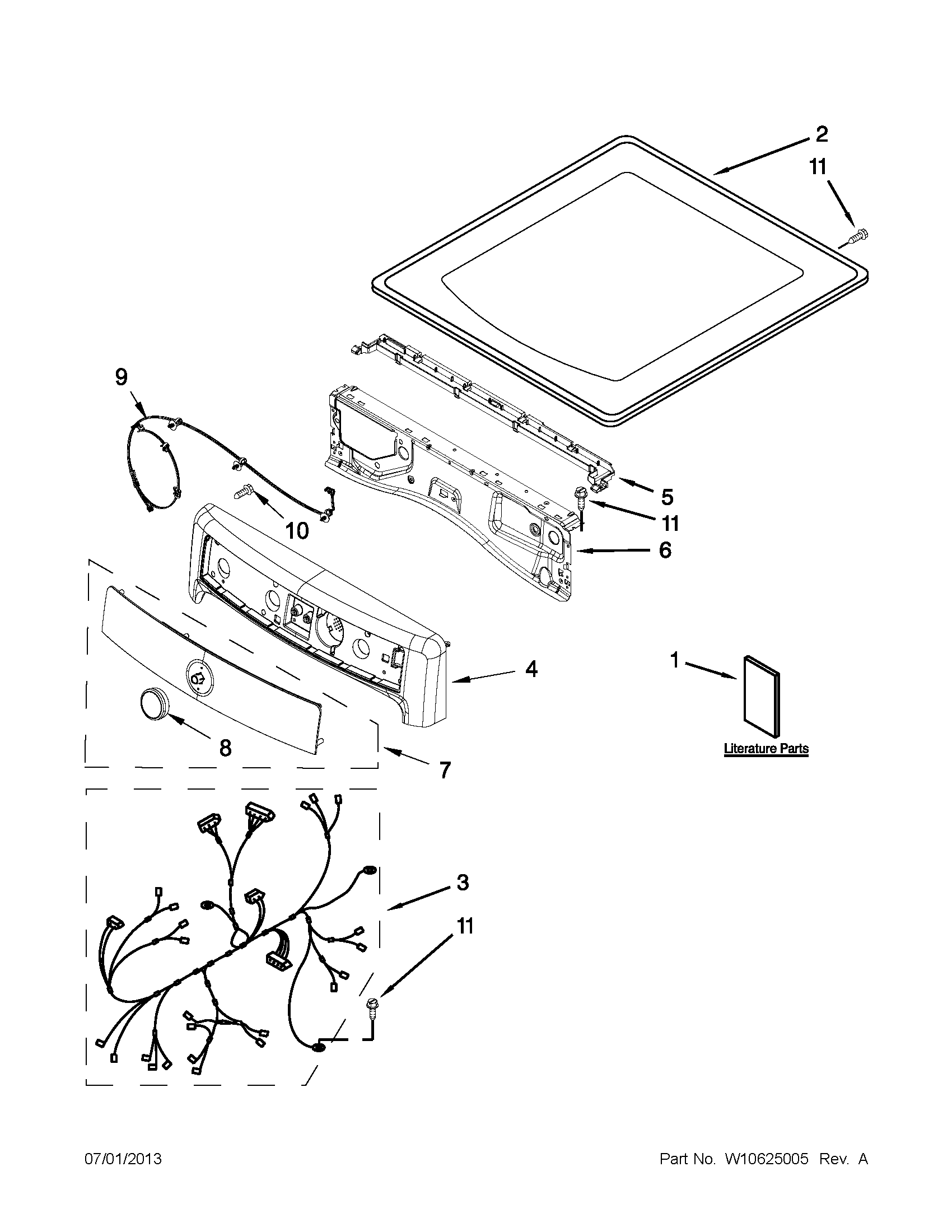 2

11

9

5

11

10

6

4

1

Literature Parts

8

7

3

11

07/01/2013

Part No. W10625005 Rev. A