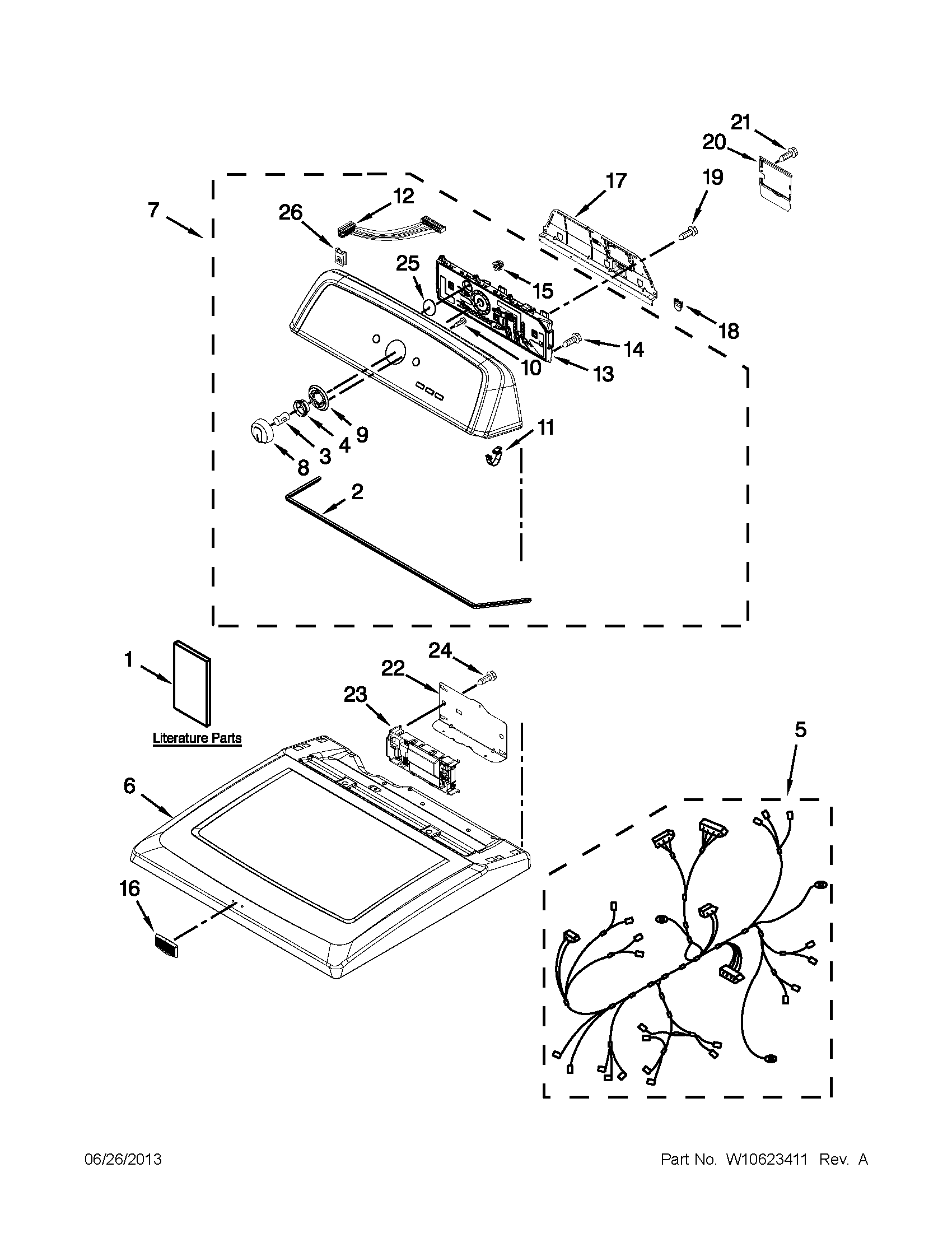 21
20
17
19
7
12
26
25
15
18
14
10
13
11
9
4
3
8
2
1
Literature Parts
24
22
23
5
6
16

06/26/2013
Part No. W10623411 Rev. A