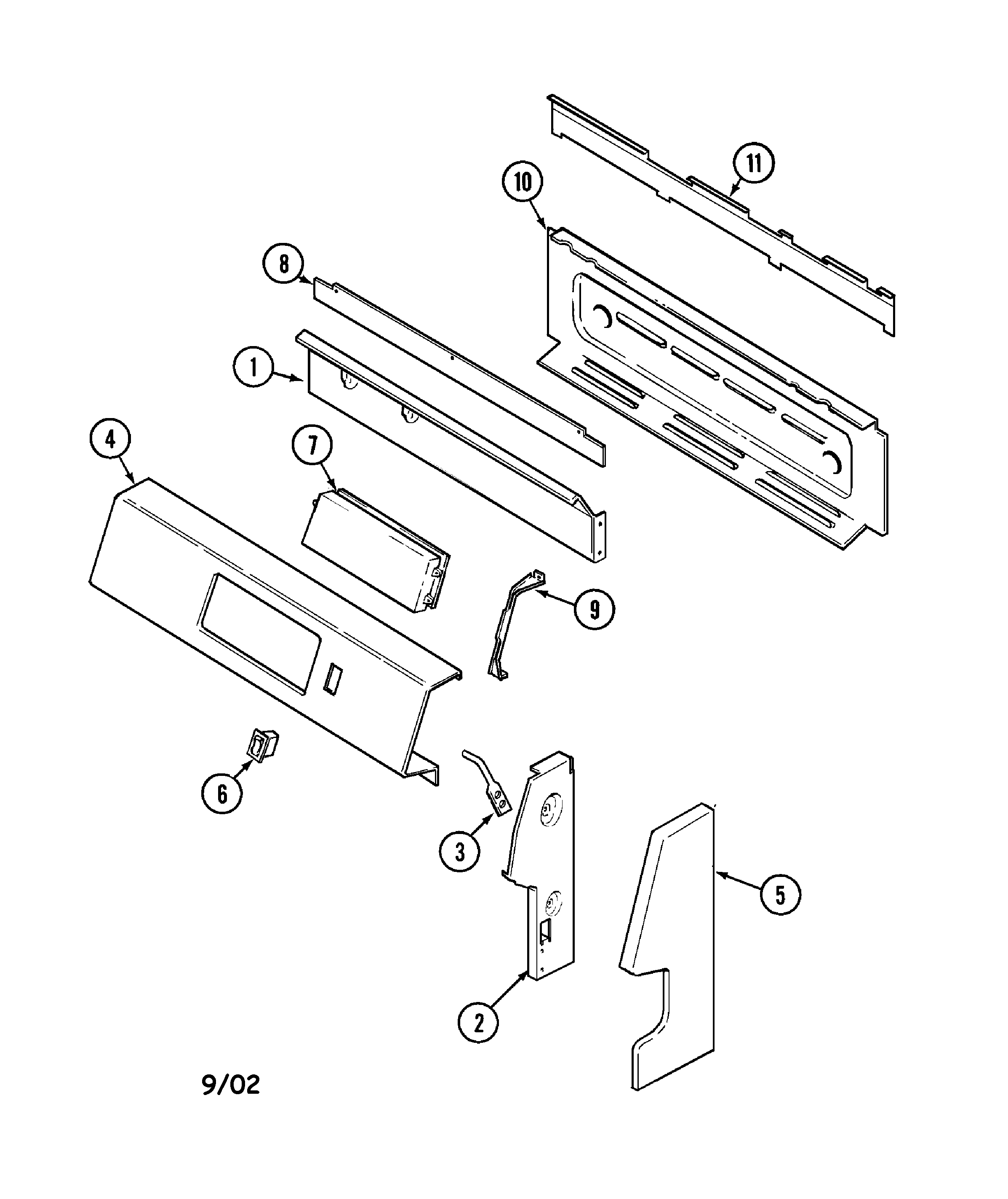 11

10

8

1

4

7

9

6

3

5

2

9/02