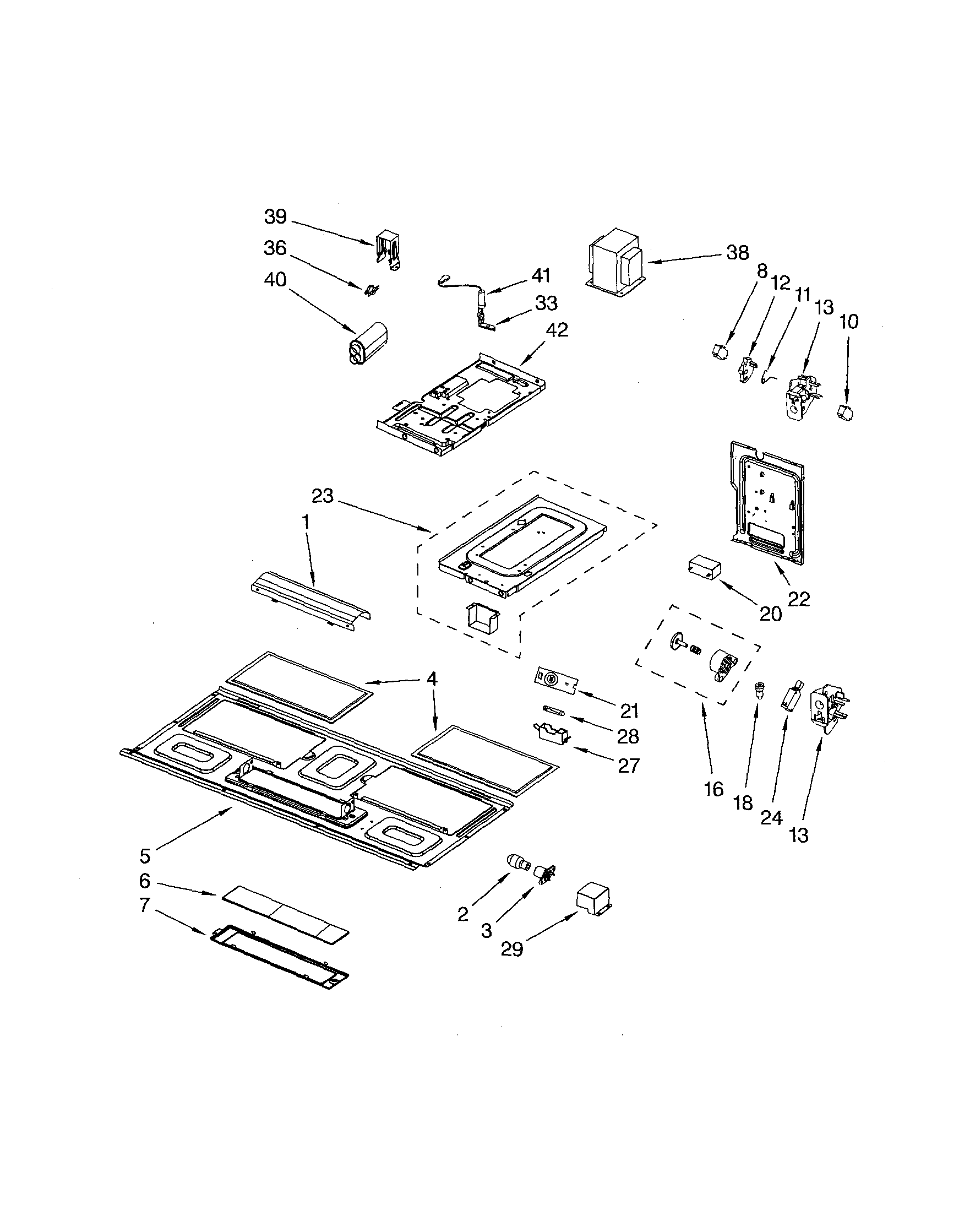 39
36
40
41
33
42
38
8
12
11
13
10
23
1
22
20
4
21
28
27
16
18
24
13
5
6
7
2
3
29