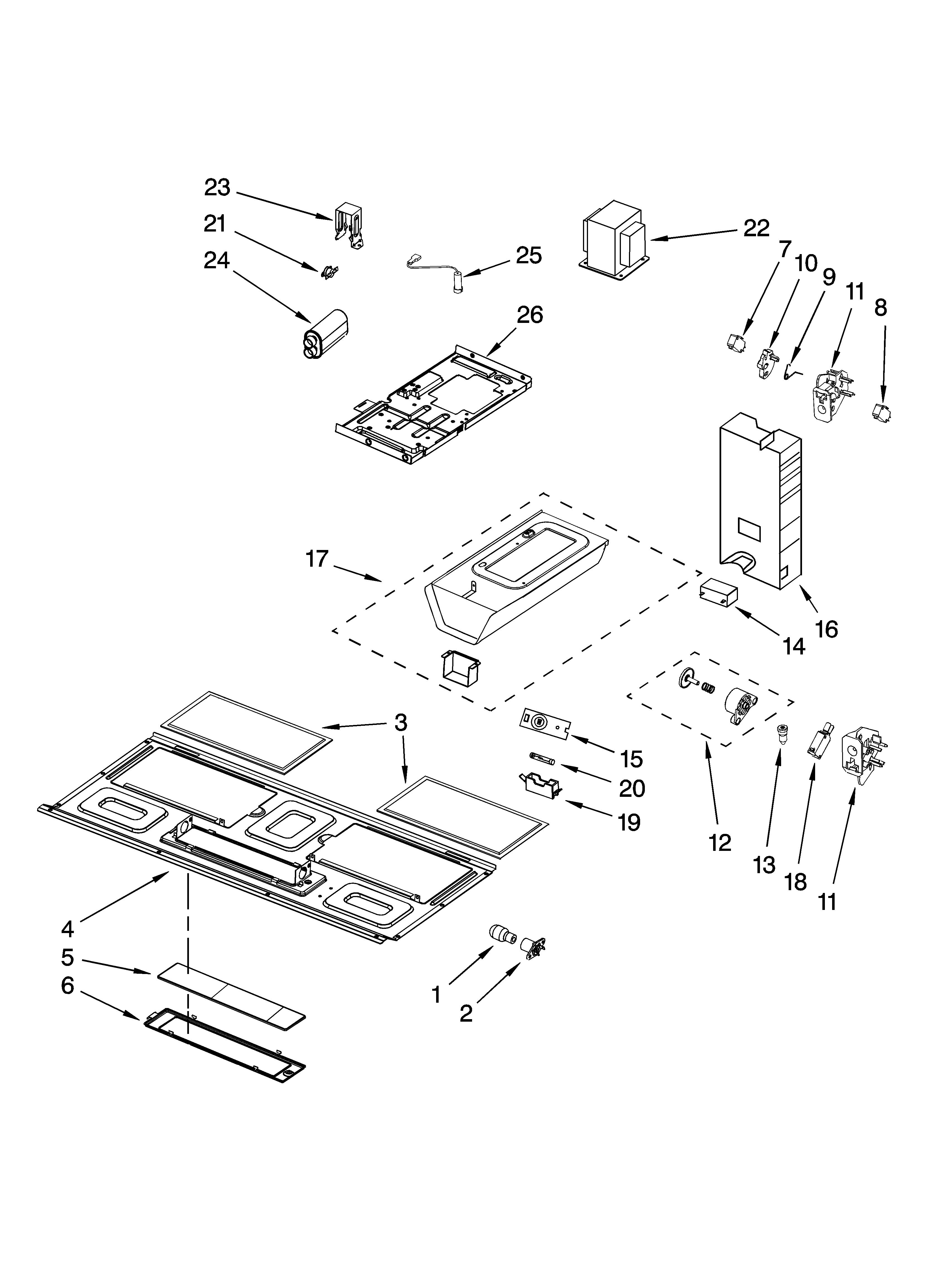 23
21
24
25
22
7
10
9
11
8
26
17
16
14
3
15
20
19
12
13
18
11
4
5
6
1
2