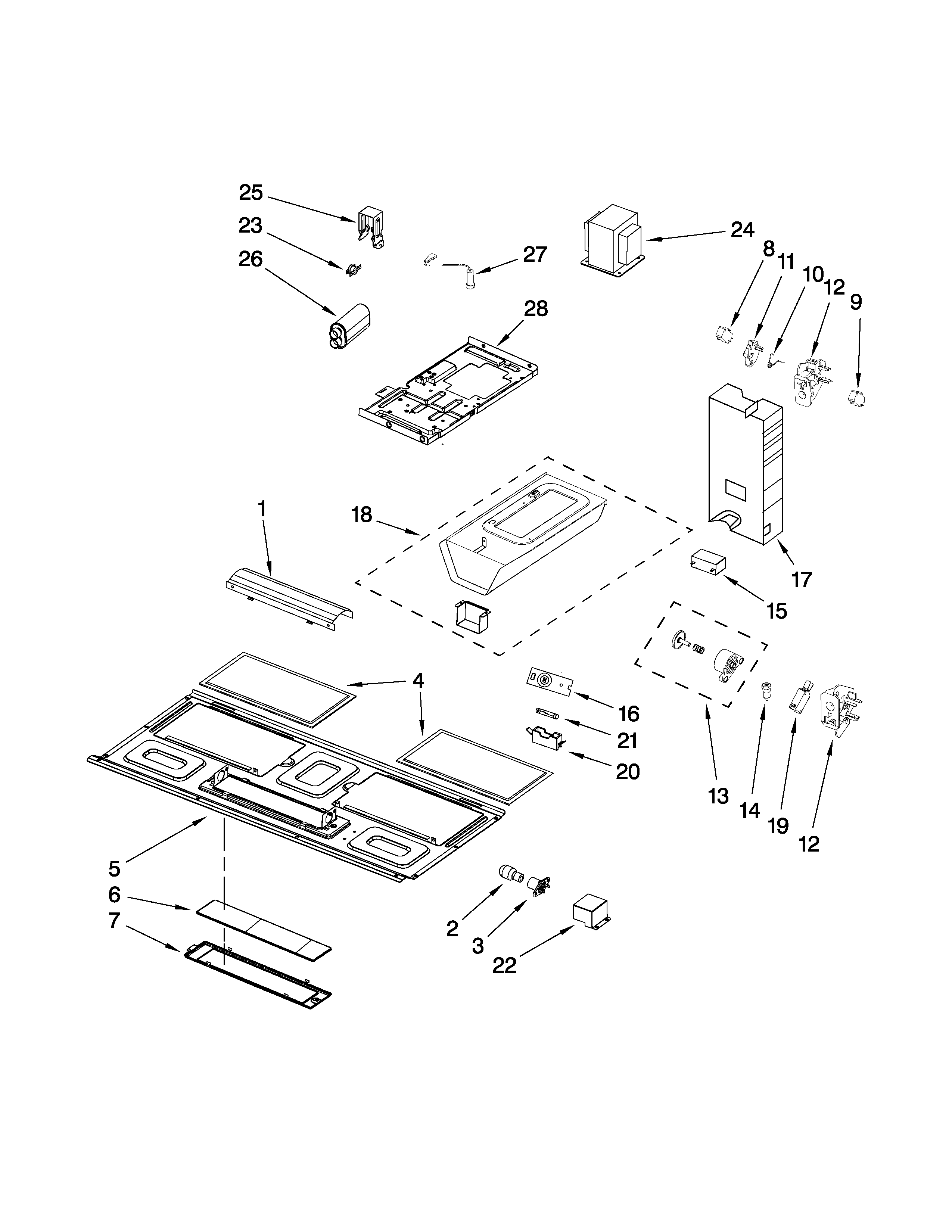 25
23
26
27
24
8
11
10
12
9
28
1
18
17
15
4
16
21
20
13
14
19
12
5
6
7
2
3
22