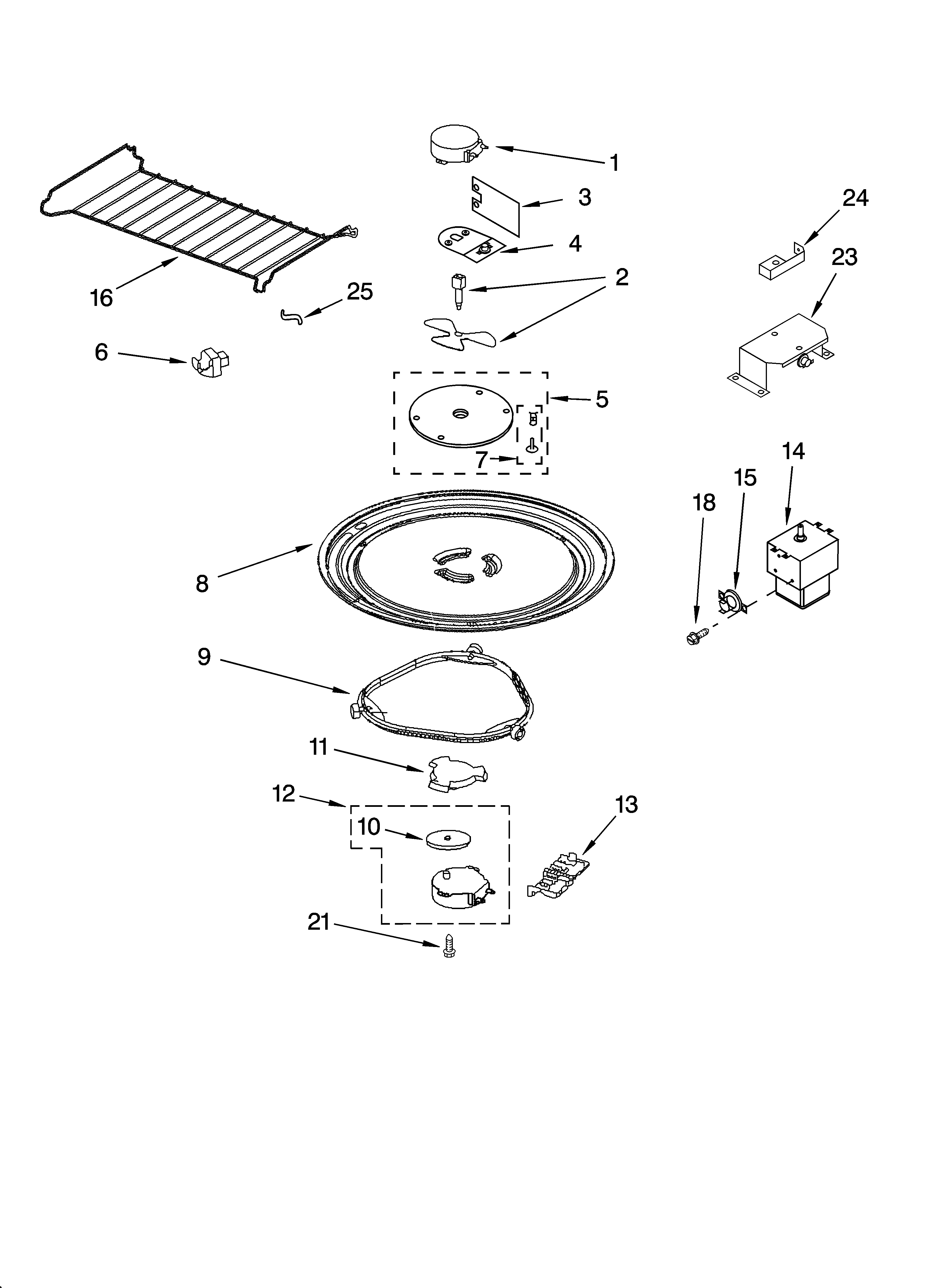 1
3
24
4
23
2
16
25
6
5
7
14
15
18
8
9
11
12
13
10
21