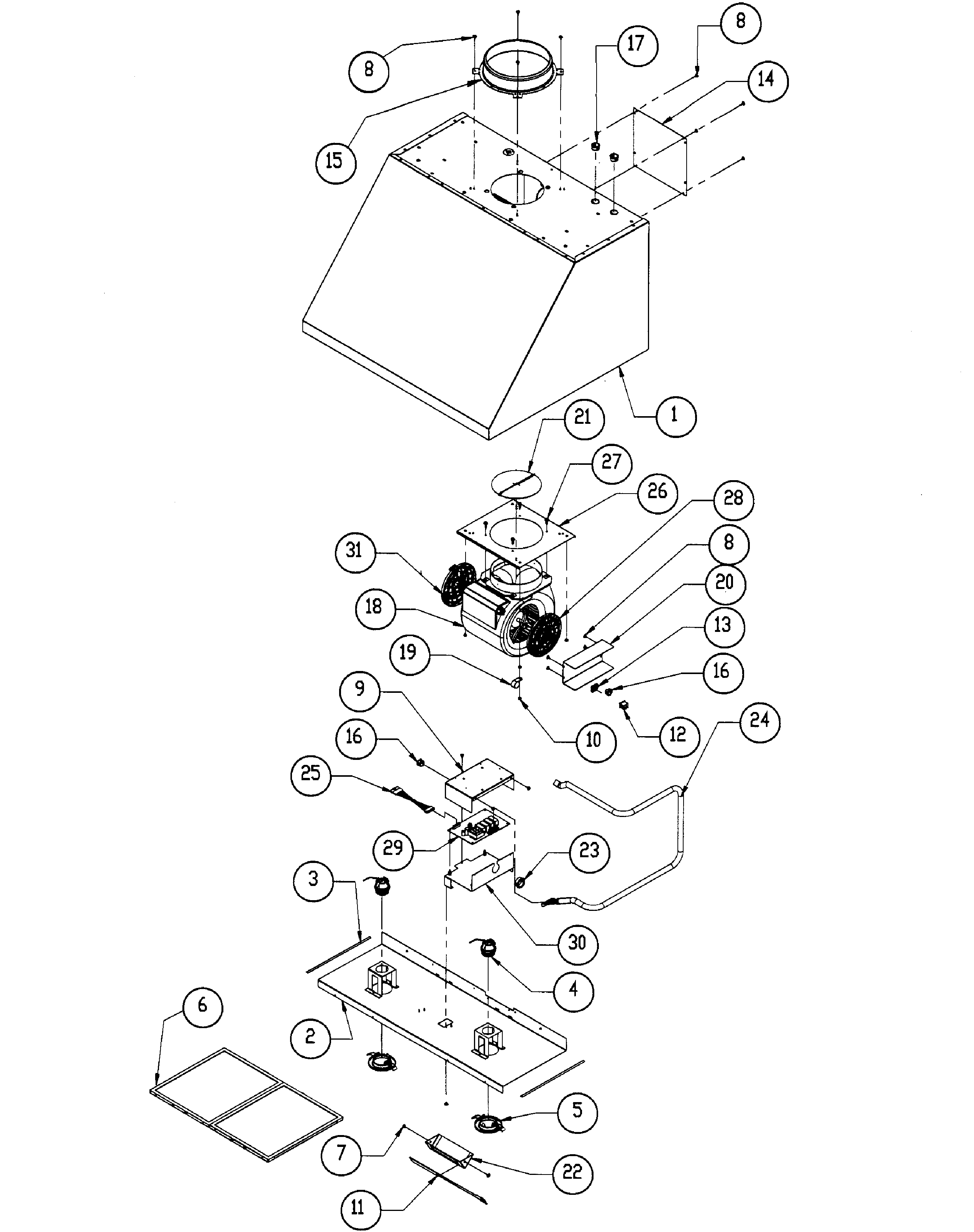 8
17
8
14
15
1
21
27
26
28
31
8
20
18
13
19
16
9
10
12
24
16
25
29
23
3
30
4
6
2
5
7
22
11