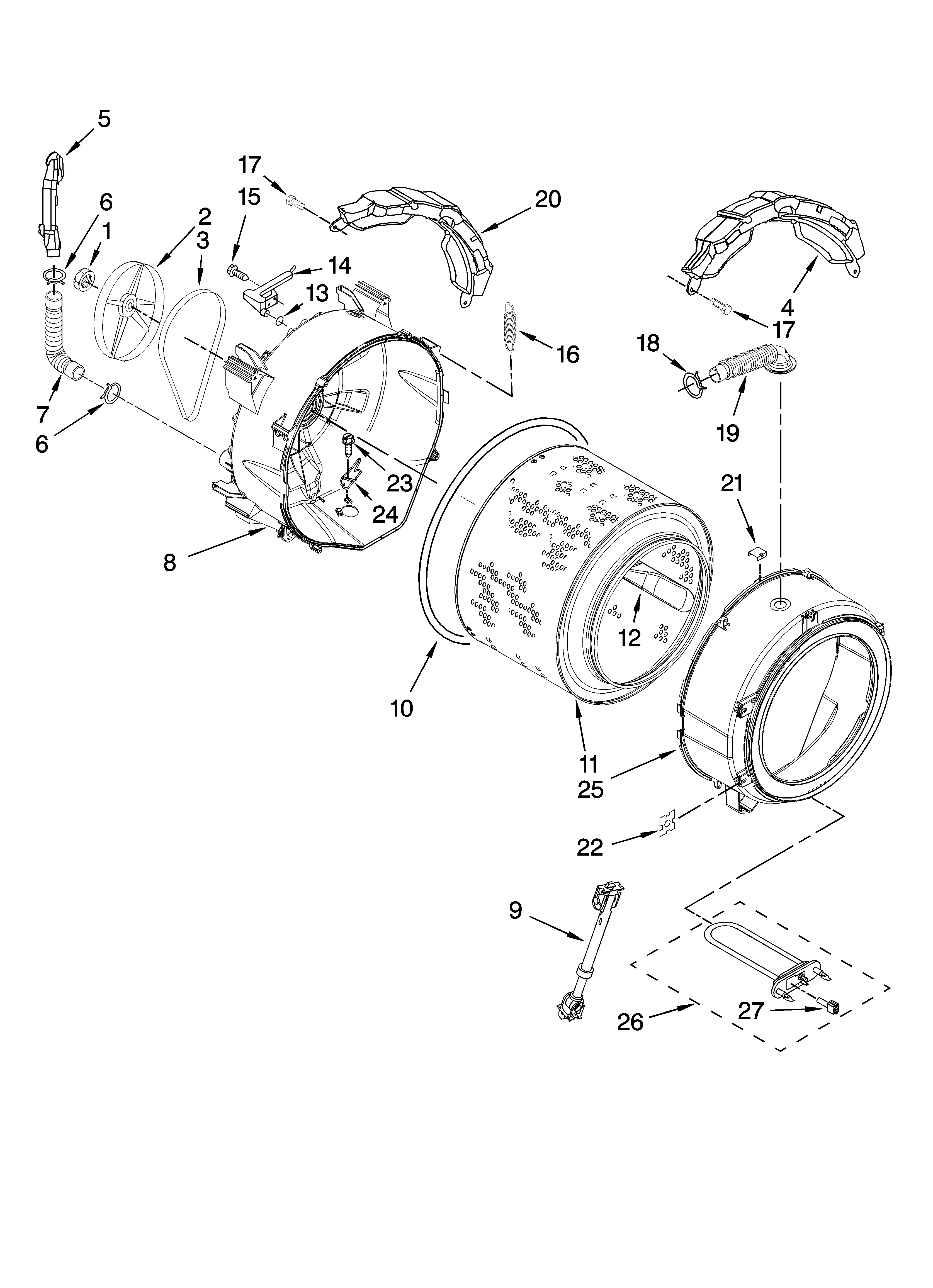 5
17
15
20
6
1
2
3
14
13
4
17
16
18
19
7
6
23
24
21
8
12
10
11
25
22
9
26
27