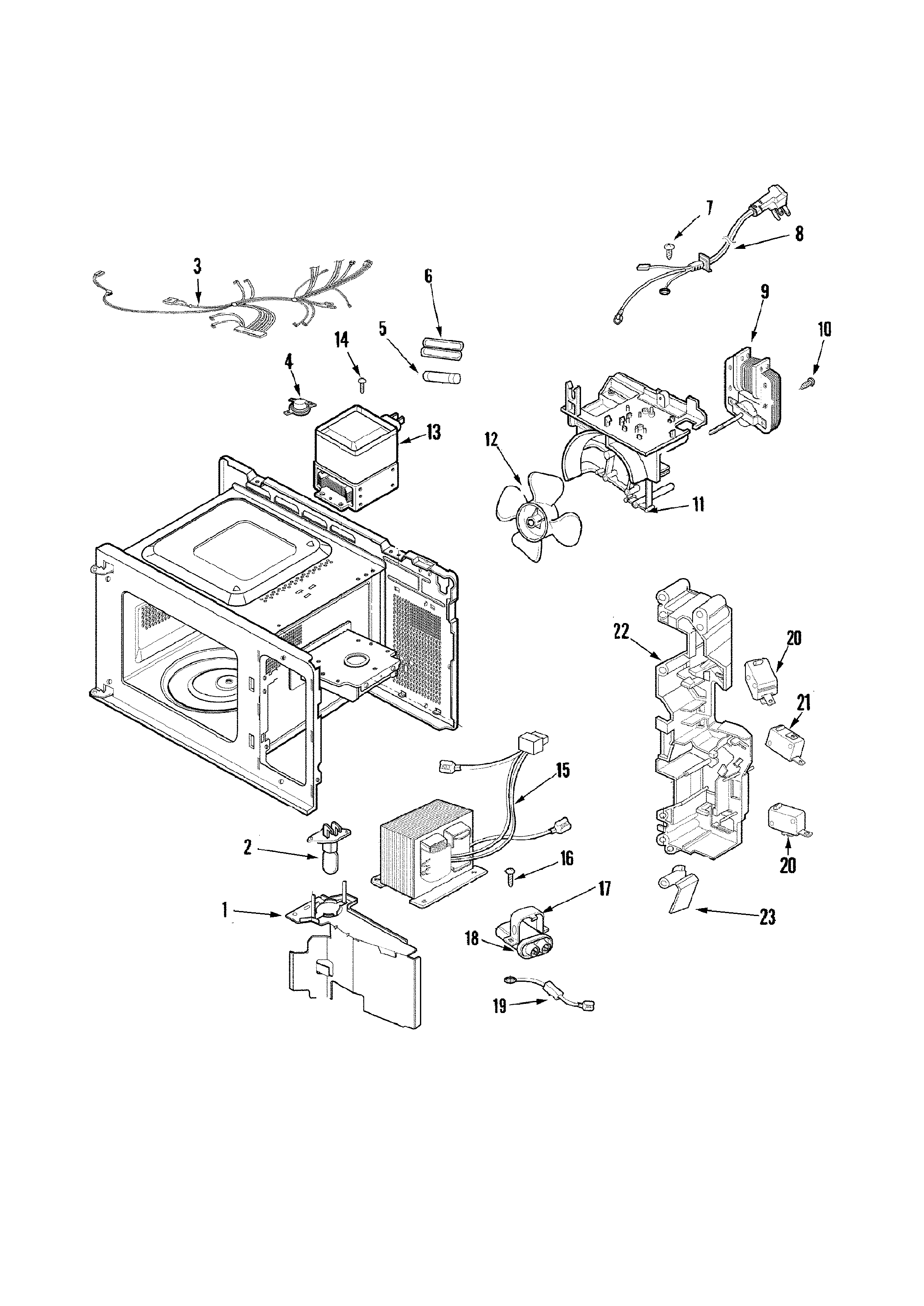 7
8
3
6
9
10
14
5
4
13
12
11
22
20
21
15
20
2
16
17
1
23
18
19