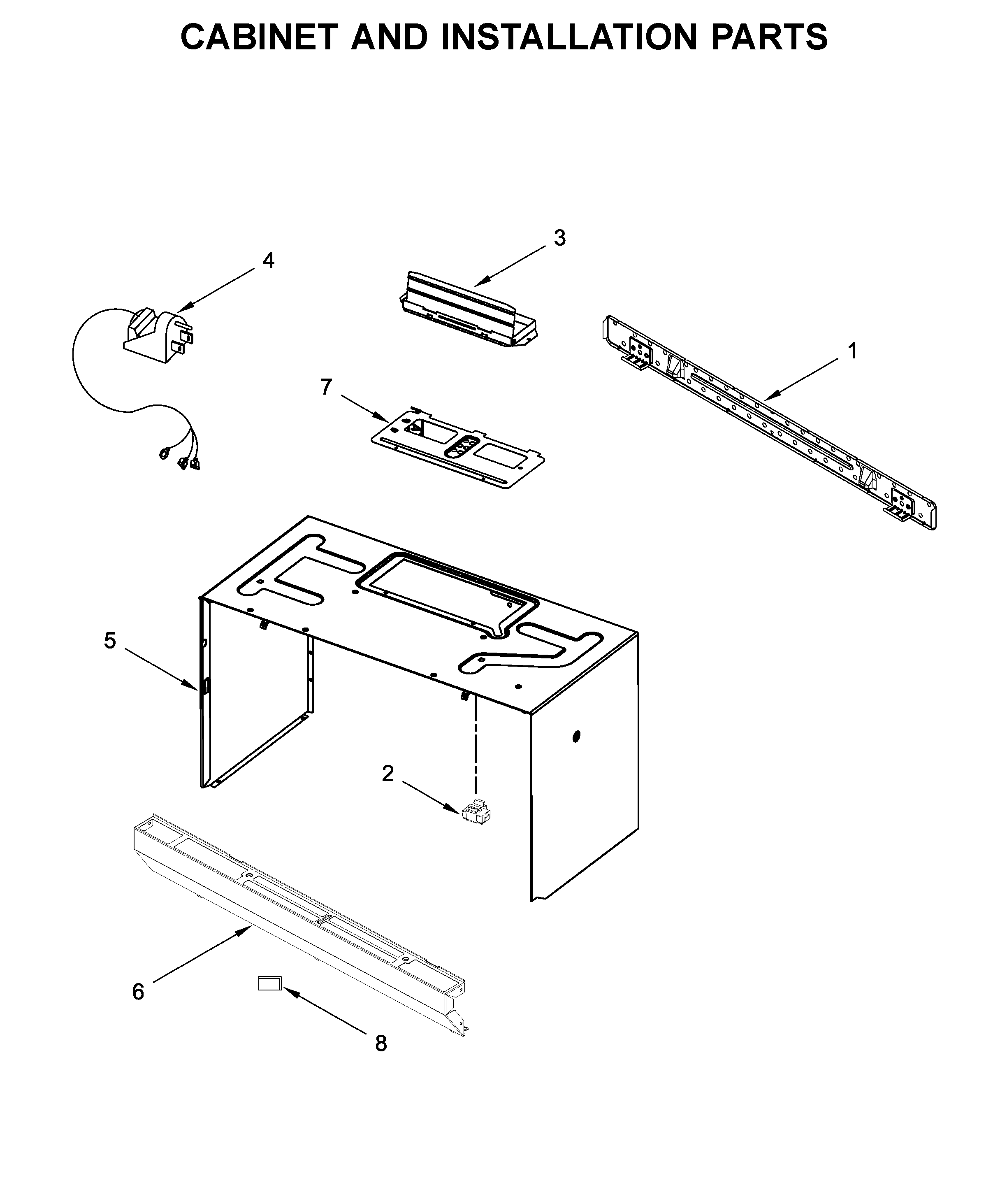 CABINET AND INSTALLATION PARTS

3

4

1

7

5

2

6

8