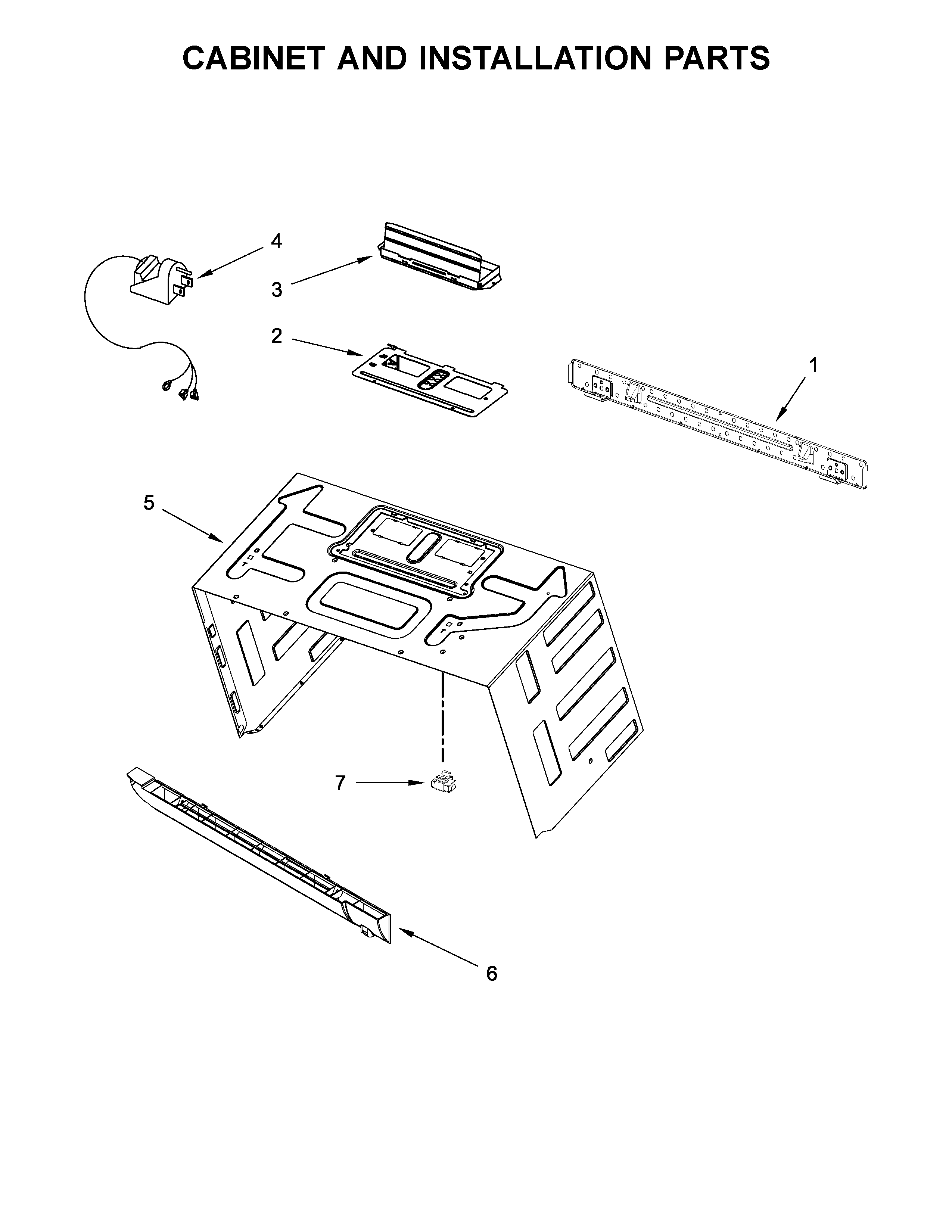 CABINET AND INSTALLATION PARTS

4

3

2

1

5

7

6