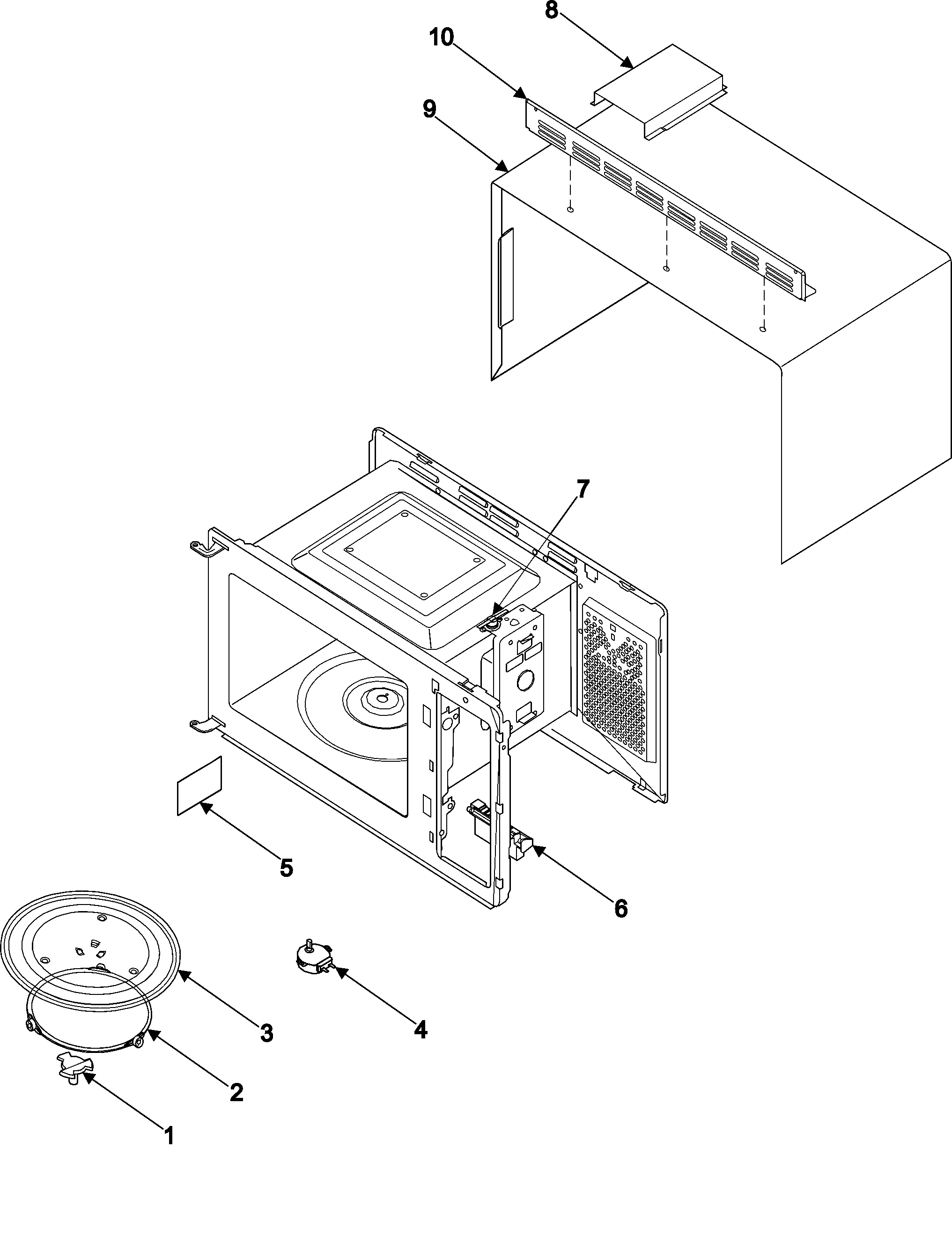 8
10
9
7
5
6
3
4
2
1