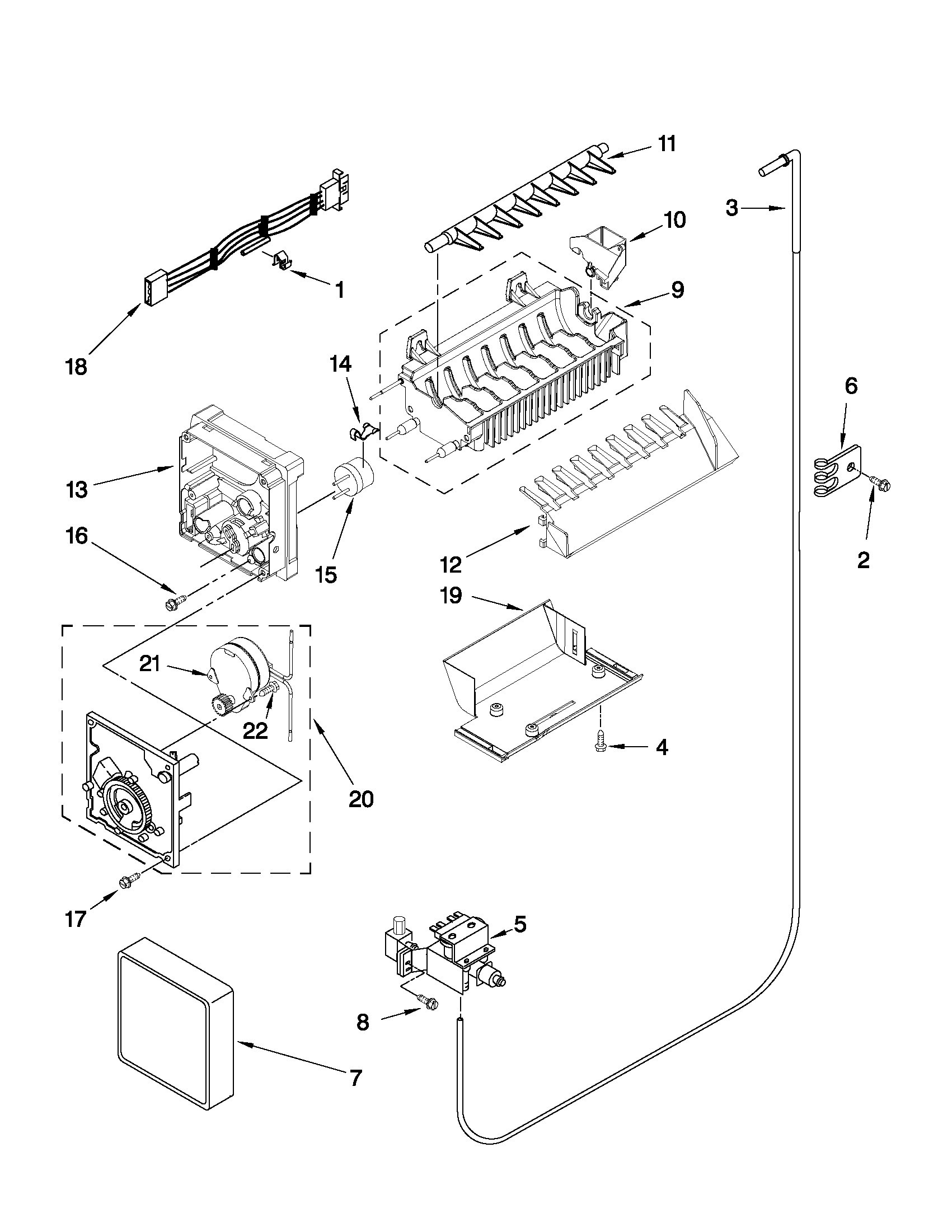 11
3
10
1
9
18
14
6
13
16
15
12
2
19
21
22
4
20
17
5
8
7