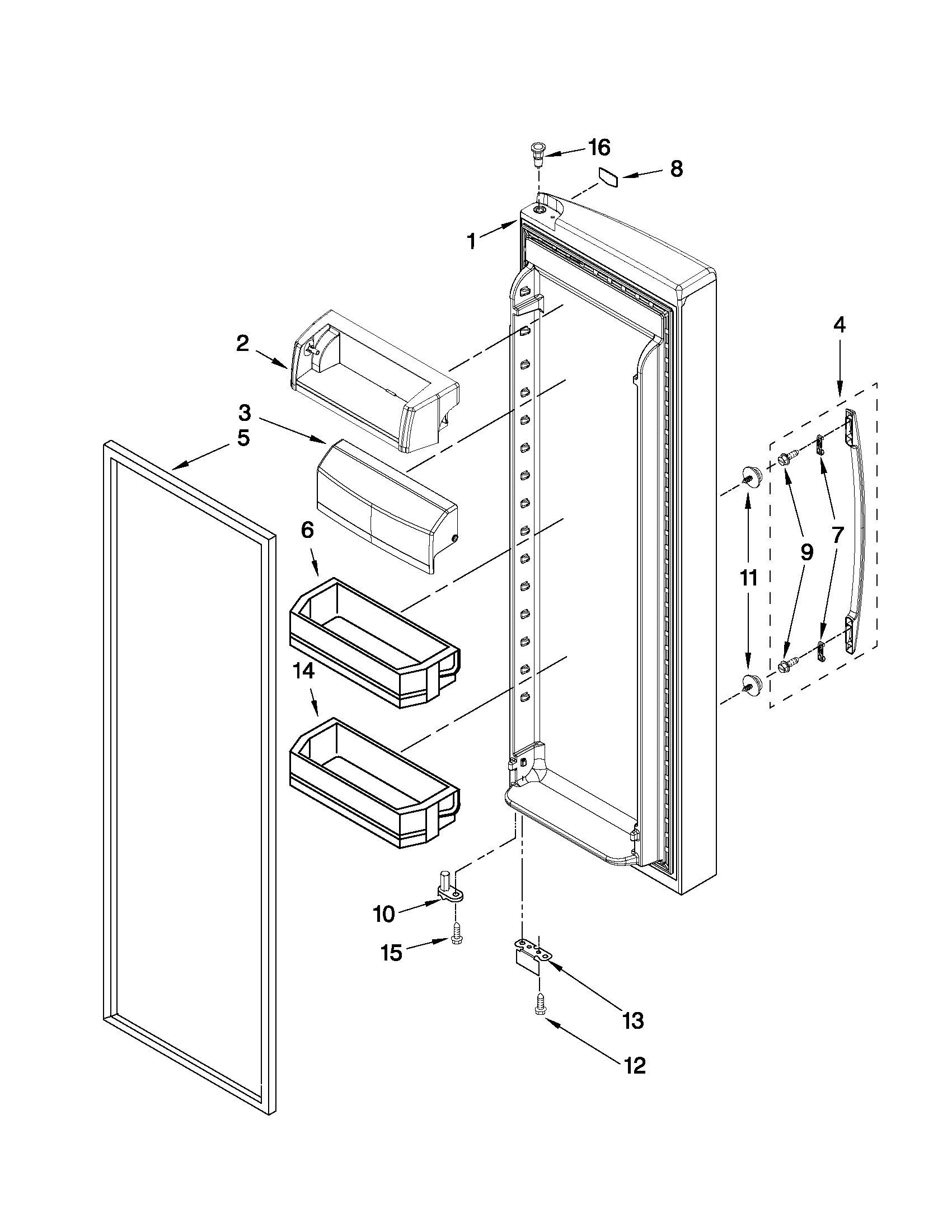 16
8
1
2
4
3
5
6
9
7
11
14
10
15
13
12