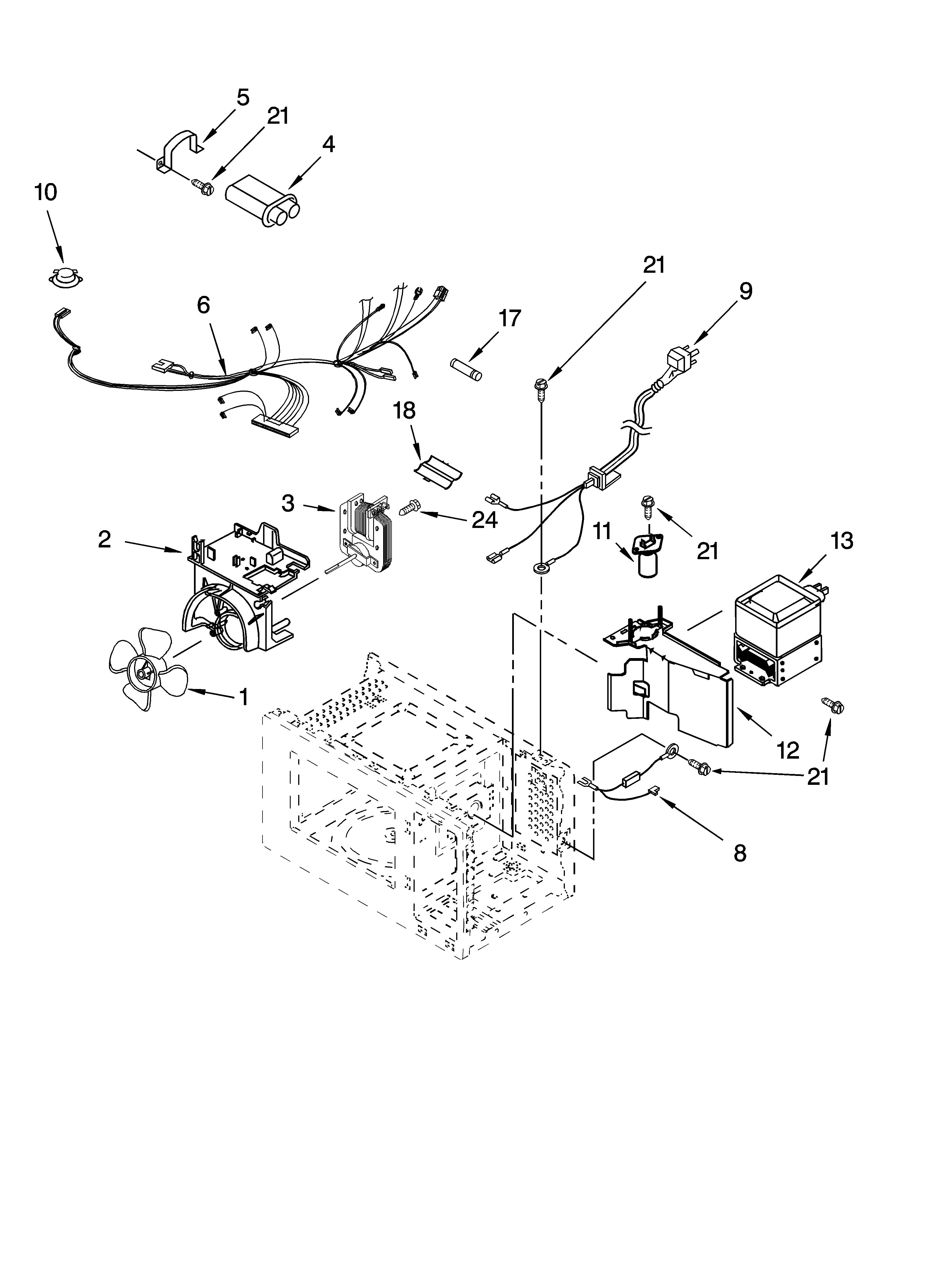 5
21
4
10
21
9
6
17
18
3
24
2
11
21
13
1
12
21
8