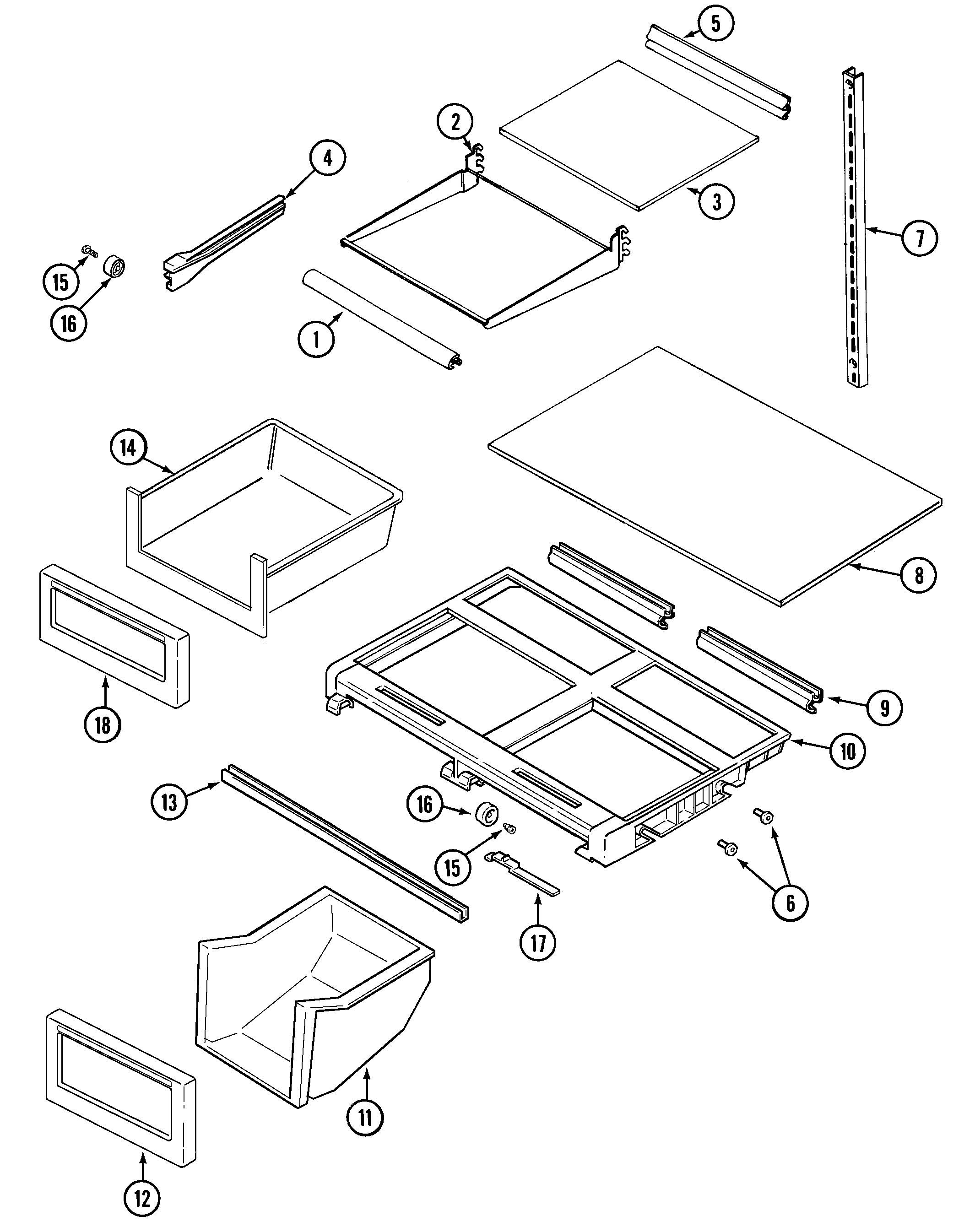 5
2
4
3
7
15
16
1
14
8
18
9
10
13
16
15
6
17
11
12