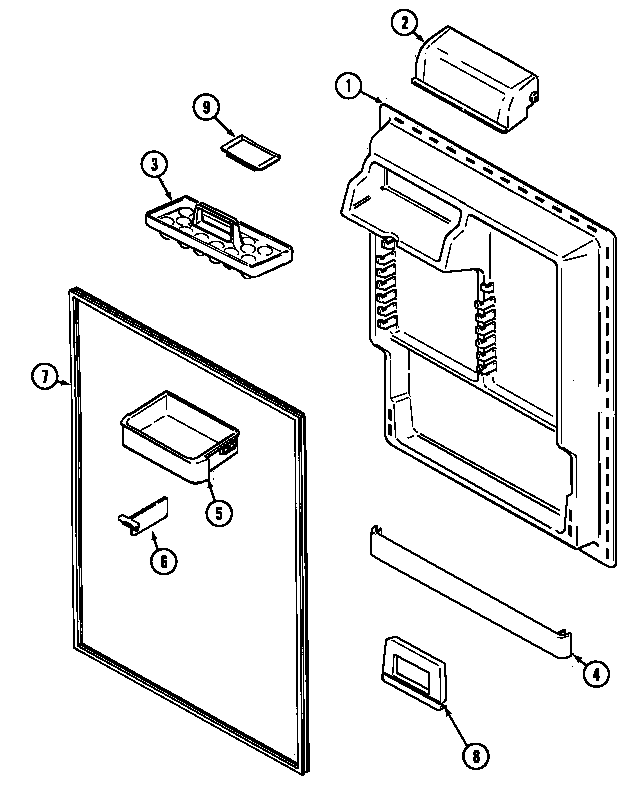 2
1
9
3
7
5
6
4
8