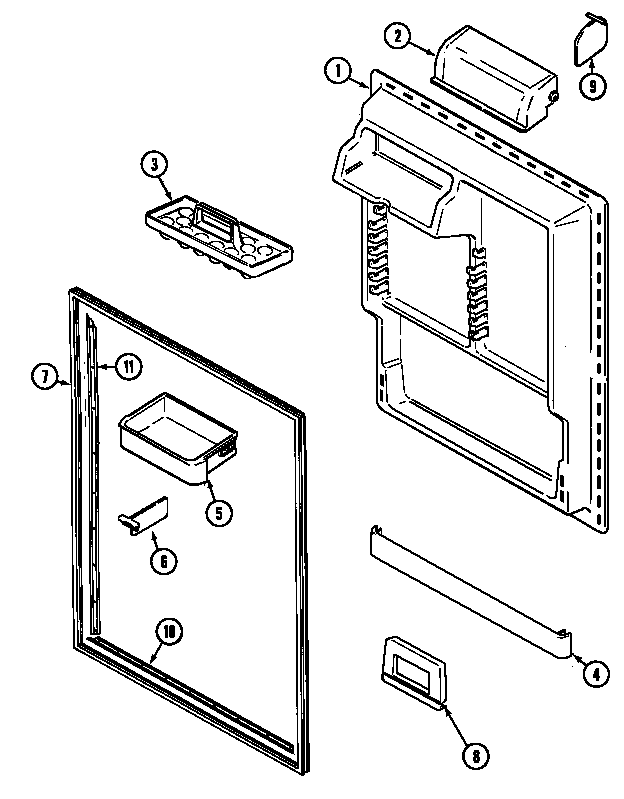 2
9
1
3
7
11
5
6
10
4
8