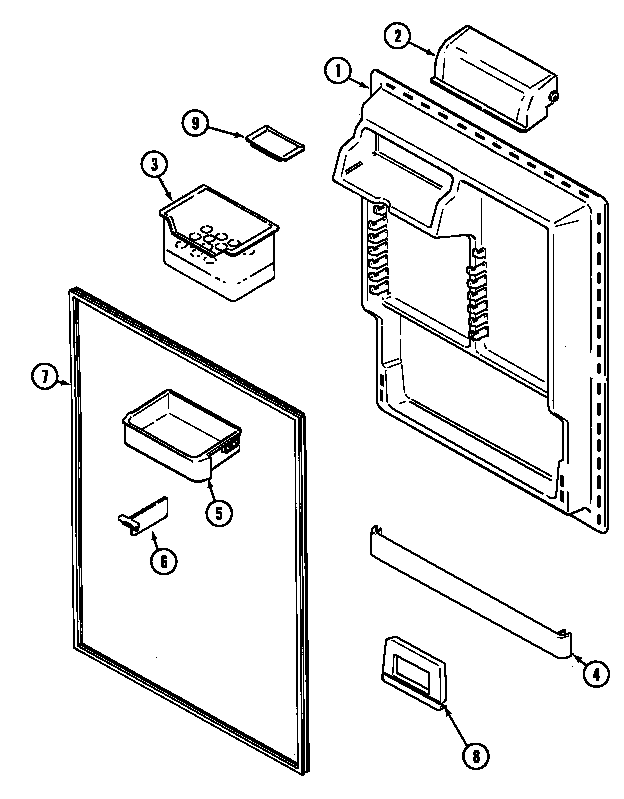 2
1
9
3
7
5
6
4
8