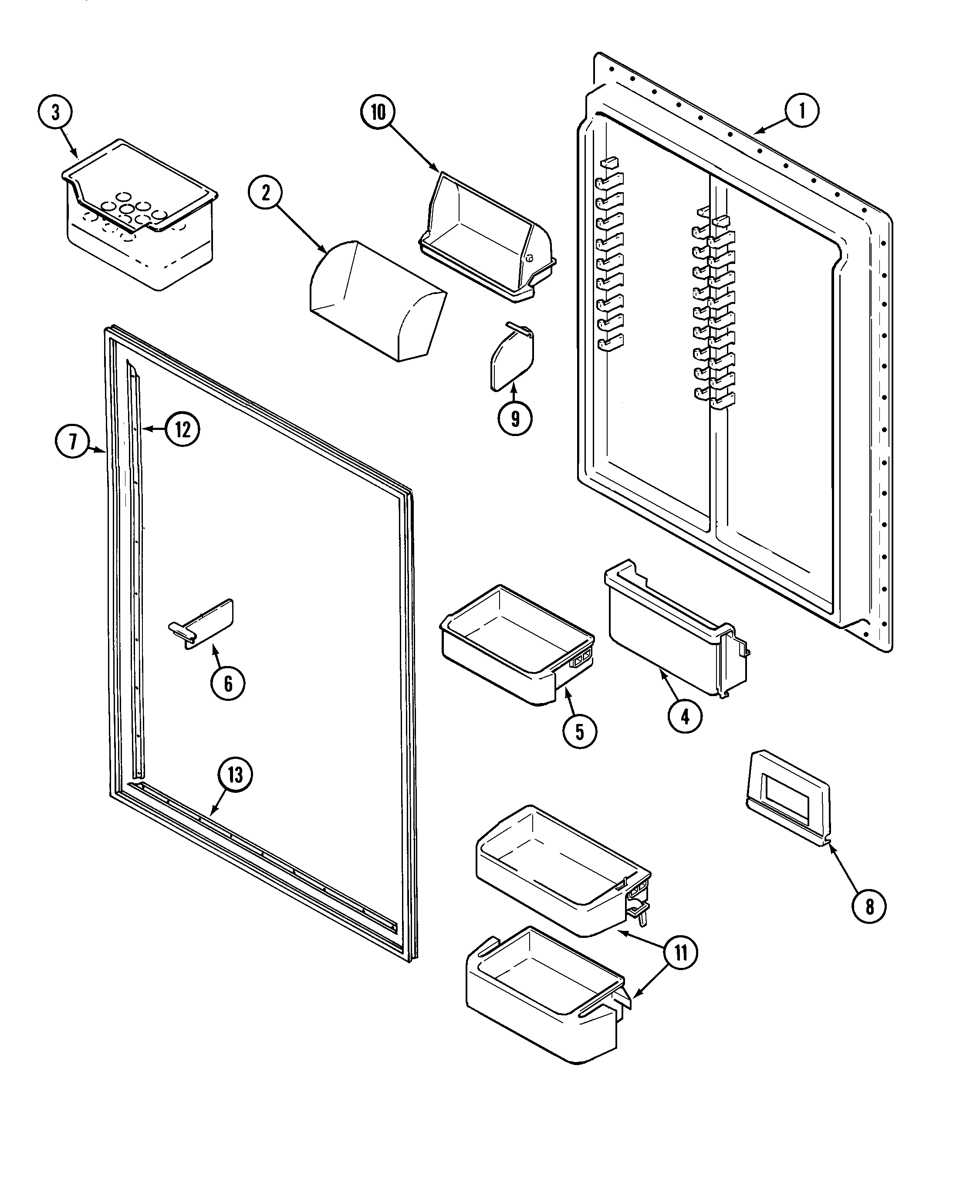 3
10
1
2
9
7
12
6
5
4
13
8
11