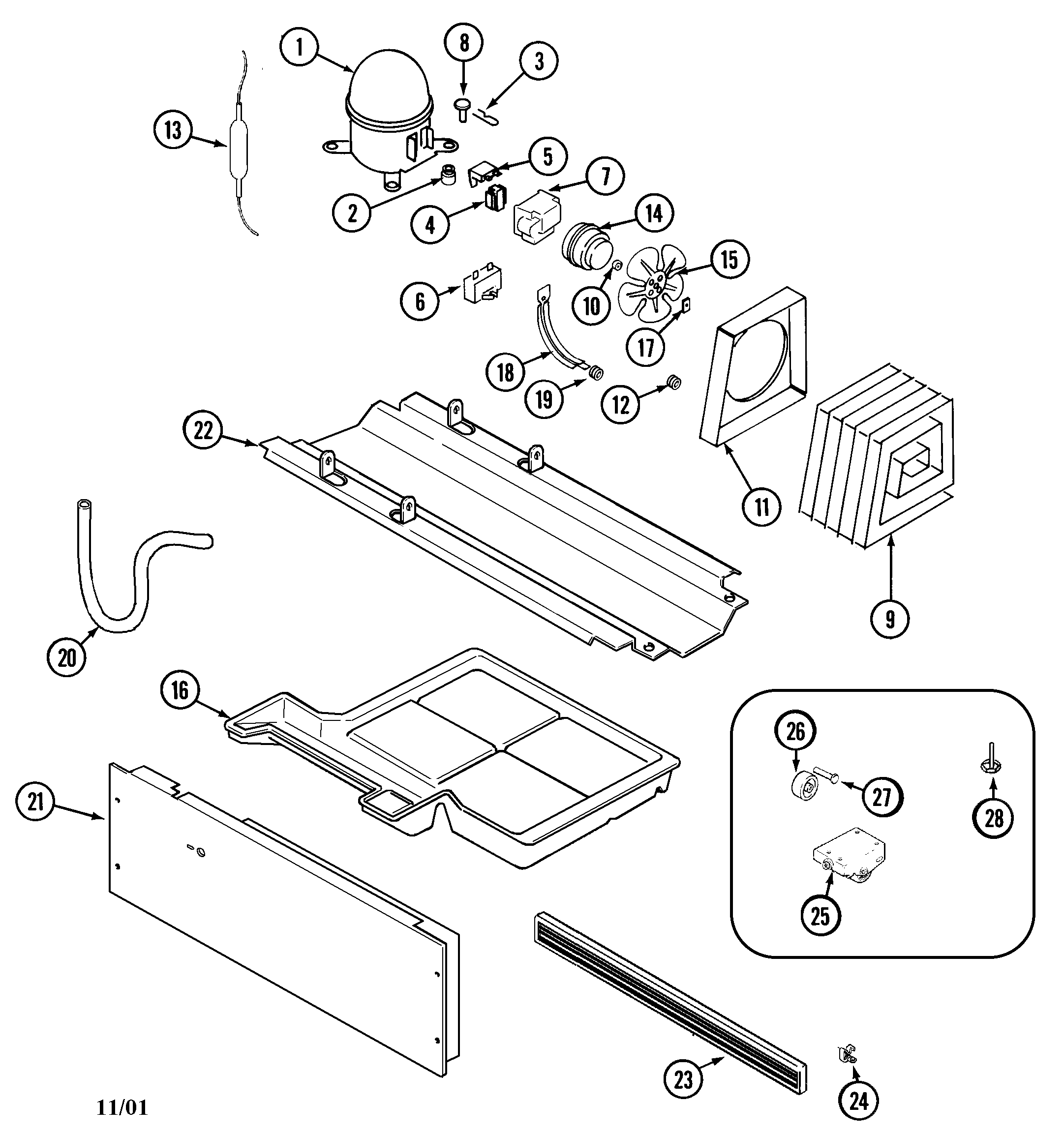 1
8
3
13
5
7
2
4
14
15
6
10
17
18
19
12
22
11
9
20
16
26
27
28
21
25
23
24
11/01