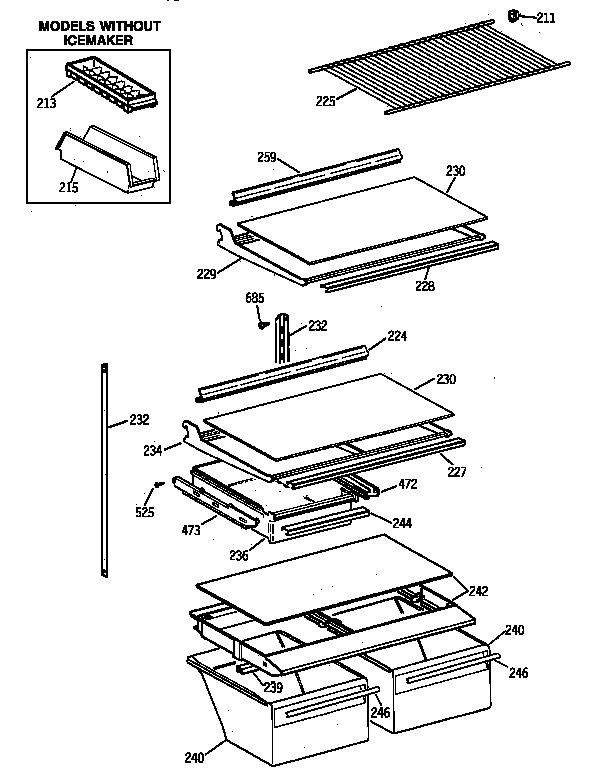 MODELS WITHOUT ICEMAKER

213

215

211

225

259

230

229

228

685

232

224

230

232

234

227

472

525

473

244

236

242

240

246

239

246

240