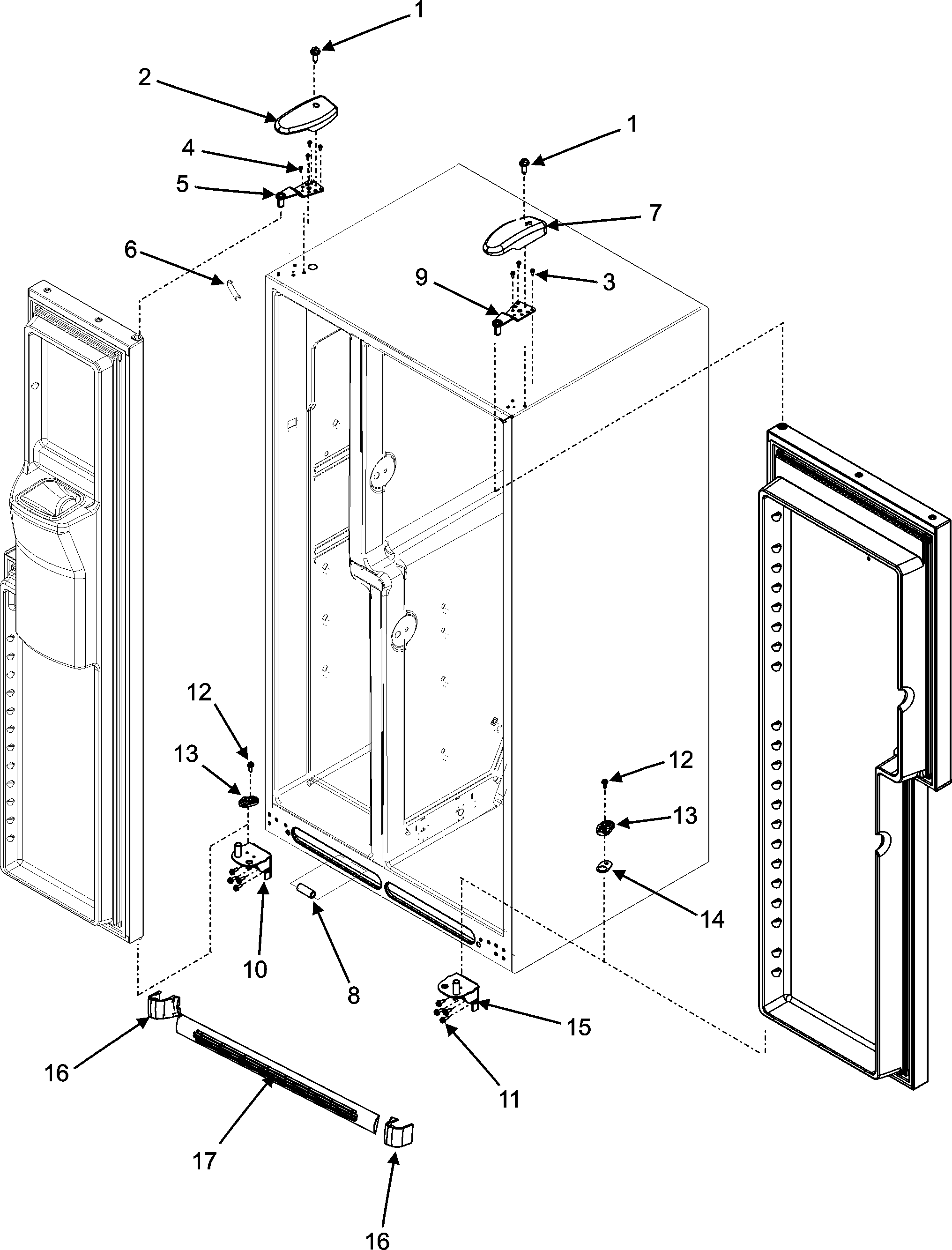 1
2
1
4
5
7
6
9
3
12
13
12
13
14
10
8
15
16
11
17
16