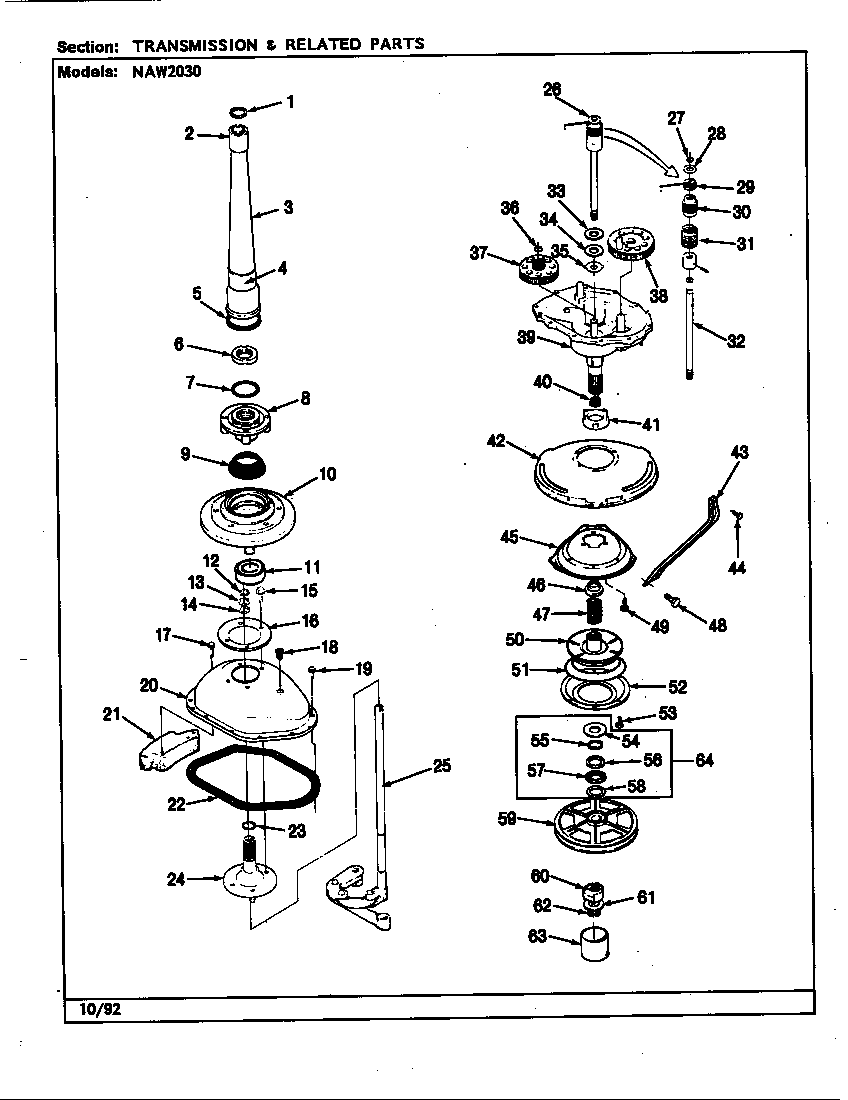 Section: TRANSMISSION & RELATED PARTS
Models: NAW2030

1
2
3
4
5
6
7
8
9
10
11
12
13
14
15
16
17
18
19
20
21
22
23
24
25
26
27
28
29
30
31
32
33
34
35
36
37
38
39
40
41
42
43
44
45
46
47
48
49
50
51
52
53
54
55
56
57
58
59
60
61
62
63
64

10/92